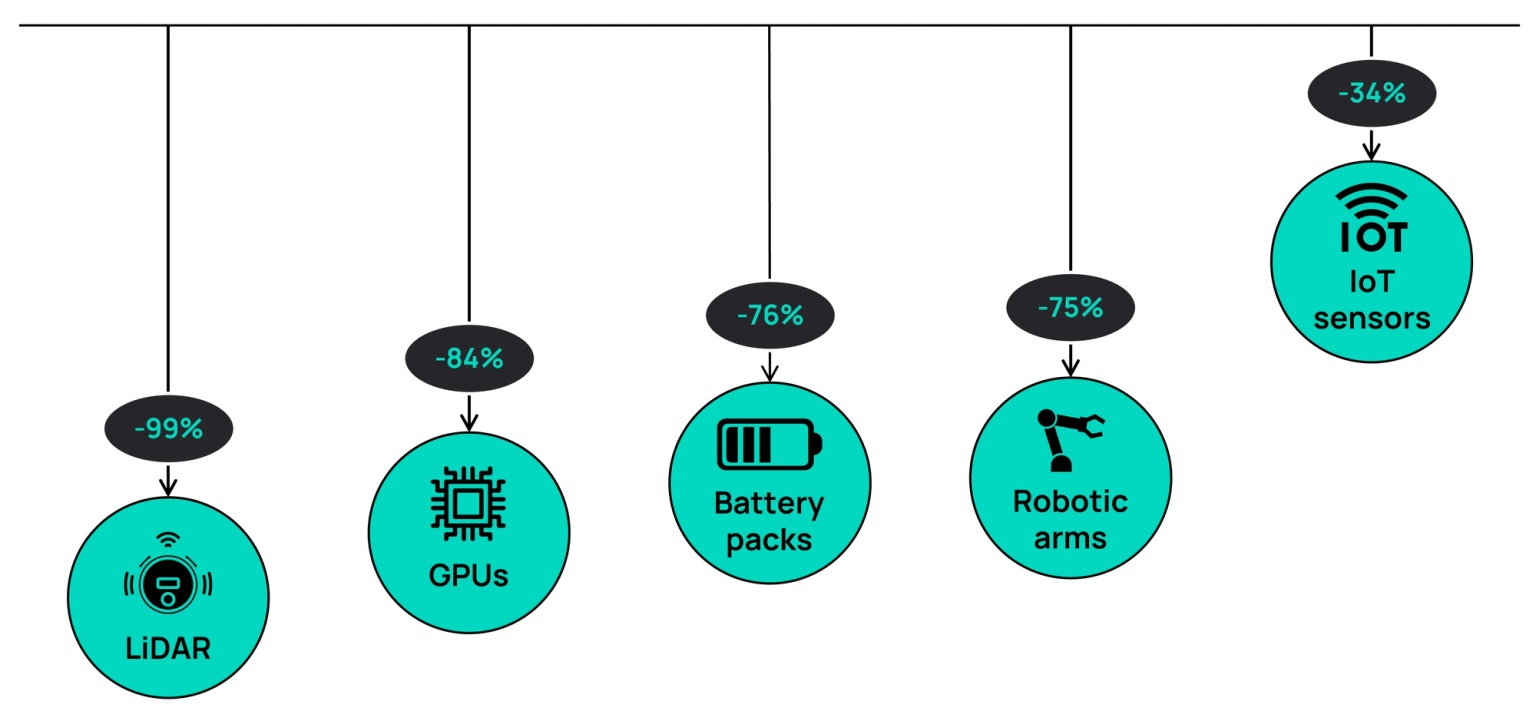 -99%

LiDAR

-84%

GPUs

-76%

Battery packs

-75%

Robotic arms

-34%

IOT

IoT sensors