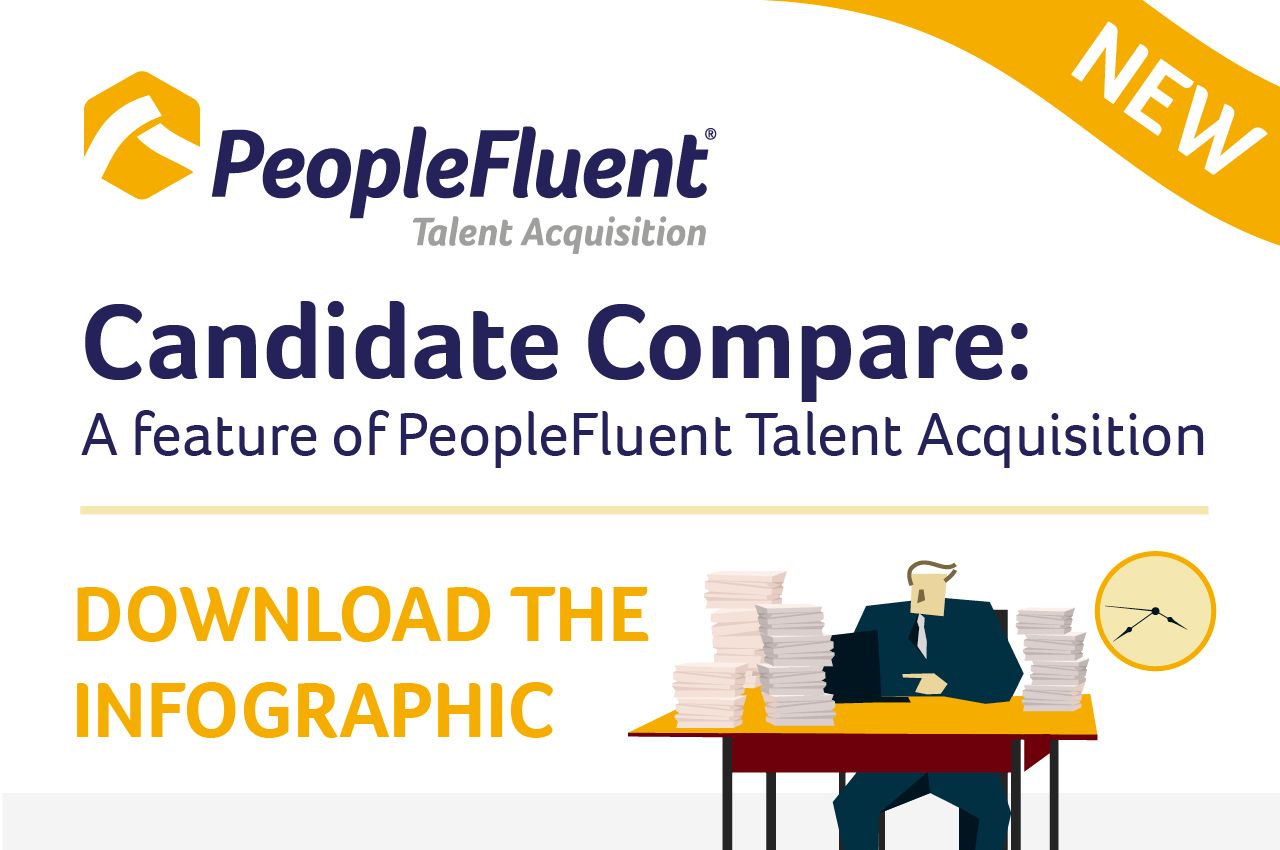 NEW

PeopleFluent®
Talent Acquisition

Candidate Compare:
A feature of PeopleFluent Talent Acquisition

DOWNLOAD THE INFOGRAPHIC