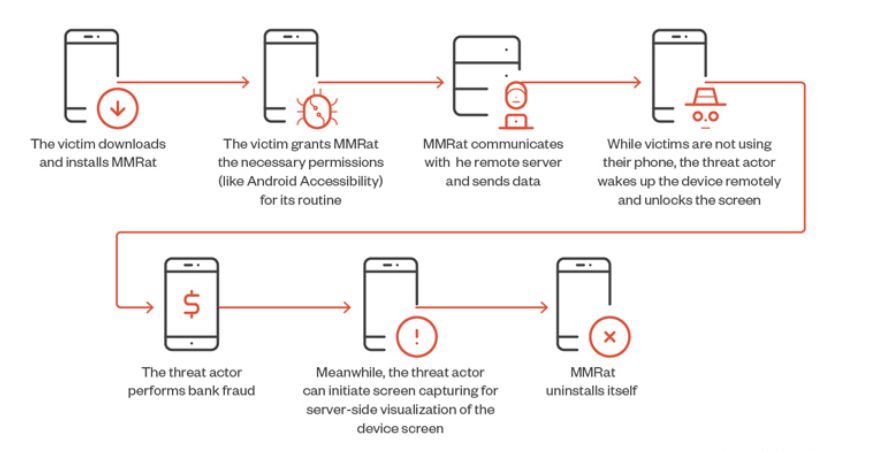 The victim downloads and installs MMRat

The victim grants MMRat the necessary permissions (like Android Accessibility) for its routine

MMRat communicates with he remote server and sends data

While victims are not using their phone, the threat actor wakes up the device remotely and unlocks the screen

$

The threat actor performs bank fraud

!

Meanwhile, the threat actor can initiate screen capturing for server-side visualization of the device screen

MMRat uninstalls itself