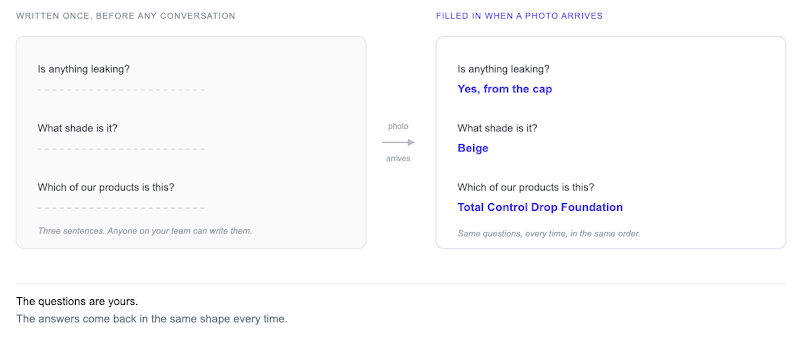 WRITTEN ONCE, BEFORE ANY CONVERSATION

Is anything leaking?

What shade is it?

Which of our products is this?

Three sentences. Anyone on your team can write them.

photo

arrives

FILLED IN WHEN A PHOTO ARRIVES

Is anything leaking?

Yes, from the cap

What shade is it?

Beige

Which of our products is this?

Total Control Drop Foundation

Same questions, every time, in the same order.

The questions are yours.

The answers come back in the same shape every time.