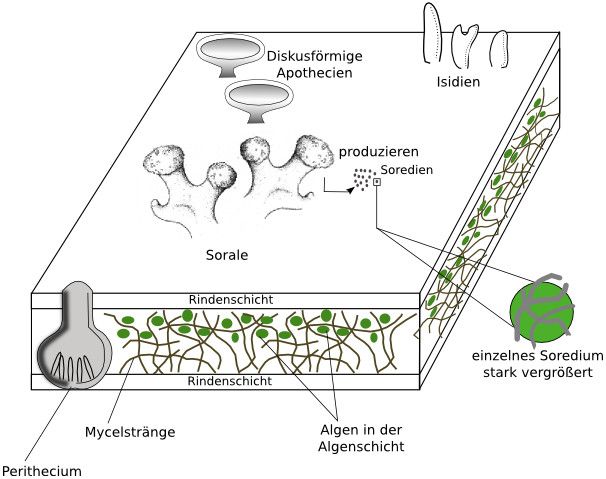 Diskusförmige Apothecien

Isidien

produzieren

Soredien

Sorale

Rindenschicht

Rindenschicht

einzelnes Soredium stark vergrößert

Mycelstränge

Algen in der Algenschicht

Perithecium