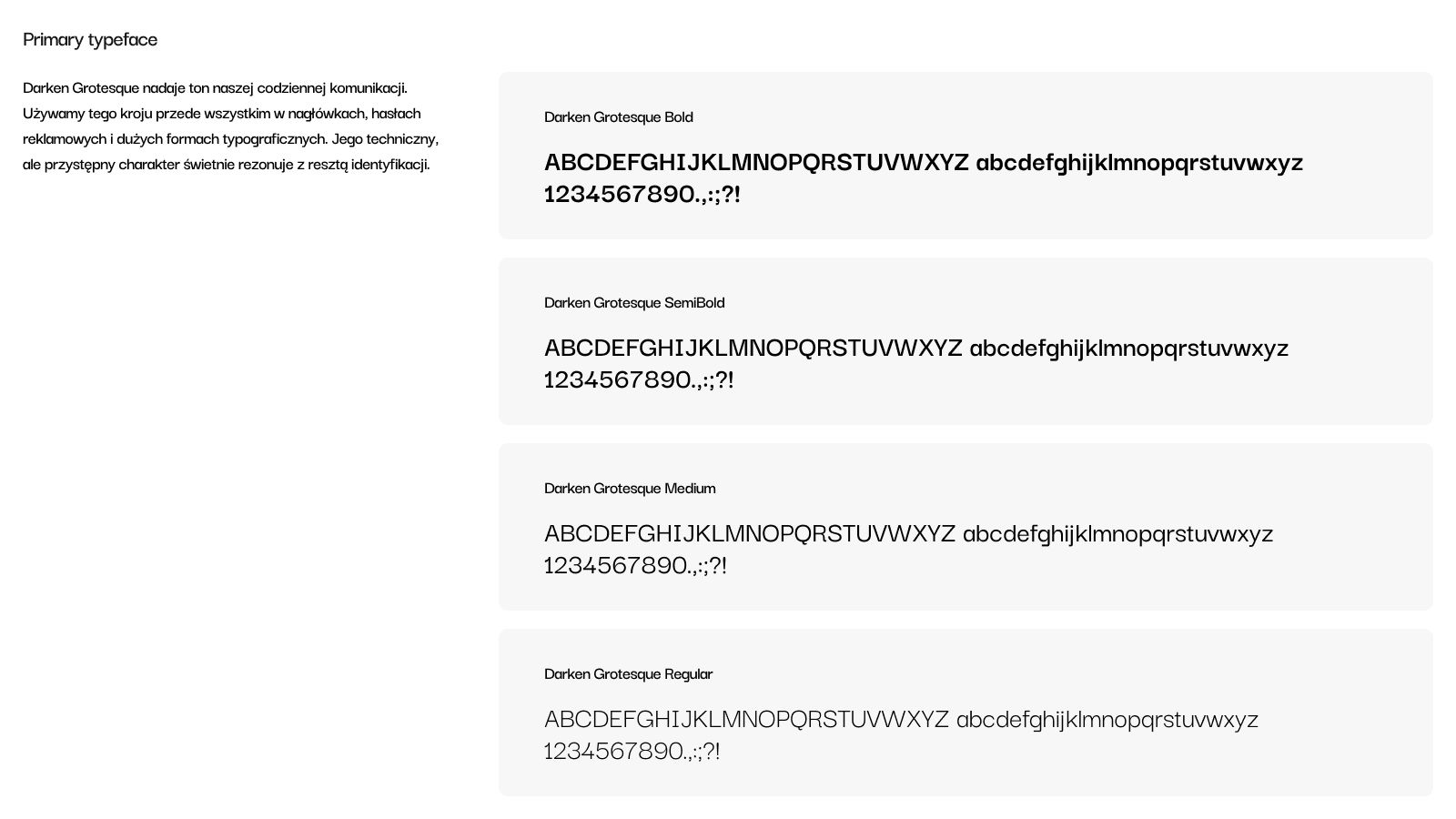 Primary typeface

Darken Grotesque nadaje ton naszej codziennej komunikacji. Używamy tego kroju przede wszystkim w nagłówkach, hasłach reklamowych i dużych formach typograficznych. Jego techniczny, ale przystępny charakter świetnie rezonuje z resztą identyfikacji.

Darken Grotesque Bold

ABCDEFGHIJKLMNOPQRSTUVWXYZ abcdefghijklmnopqrstuvwxyz 1234567890.,:;?!

Darken Grotesque SemiBold

ABCDEFGHIJKLMNOPQRSTUVWXYZ abcdefghijklmnopqrstuvwxyz 1234567890.,:;?!

Darken Grotesque Medium

ABCDEFGHIJKLMNOPQRSTUVWXYZ abcdefghijklmnopqrstuvwxyz 1234567890.,:;?!

Darken Grotesque Regular

ABCDEFGHIJKLMNOPQRSTUVWXYZ abcdefghijklmnopqrstuvwxyz 1234567890.,:;?!