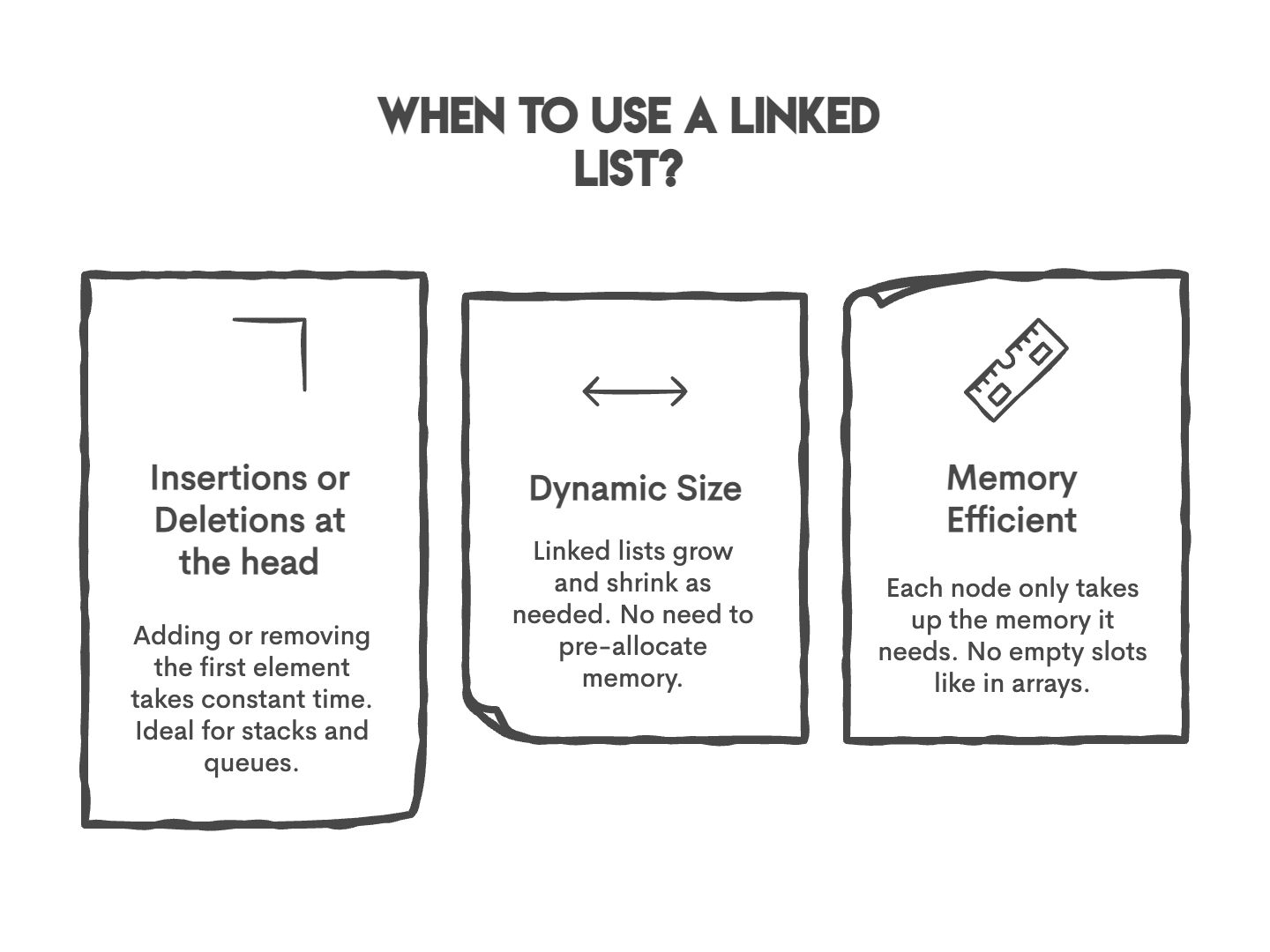 WHEN TO USE A LINKED LIST?

Insertions or Deletions at the head

Adding or removing the first element takes constant time. Ideal for stacks and queues.

Dynamic Size

Linked lists grow and shrink as needed. No need to pre-allocate memory.

Memory Efficient

Each node only takes up the memory it needs. No empty slots like in arrays.