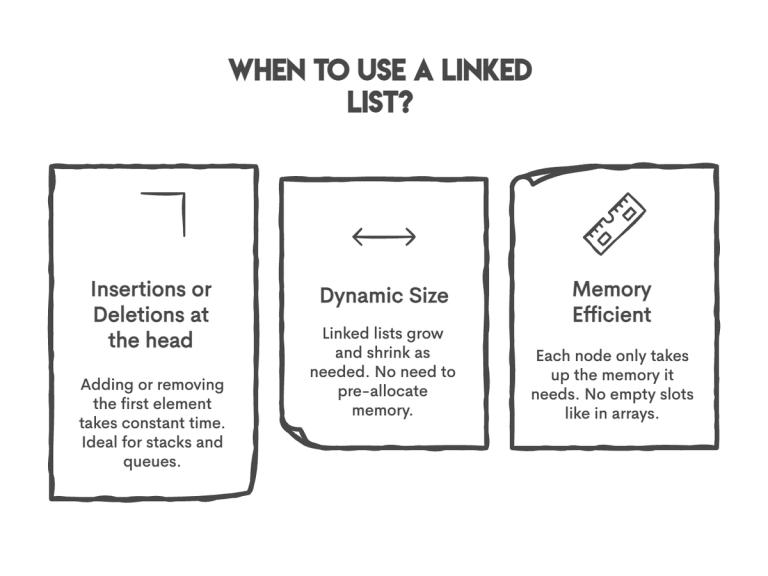 WHEN TO USE A LINKED LIST?

Insertions or Deletions at the head

Adding or removing the first element takes constant time. Ideal for stacks and queues.

Dynamic Size

Linked lists grow and shrink as needed. No need to pre-allocate memory.

Memory Efficient

Each node only takes up the memory it needs. No empty slots like in arrays.