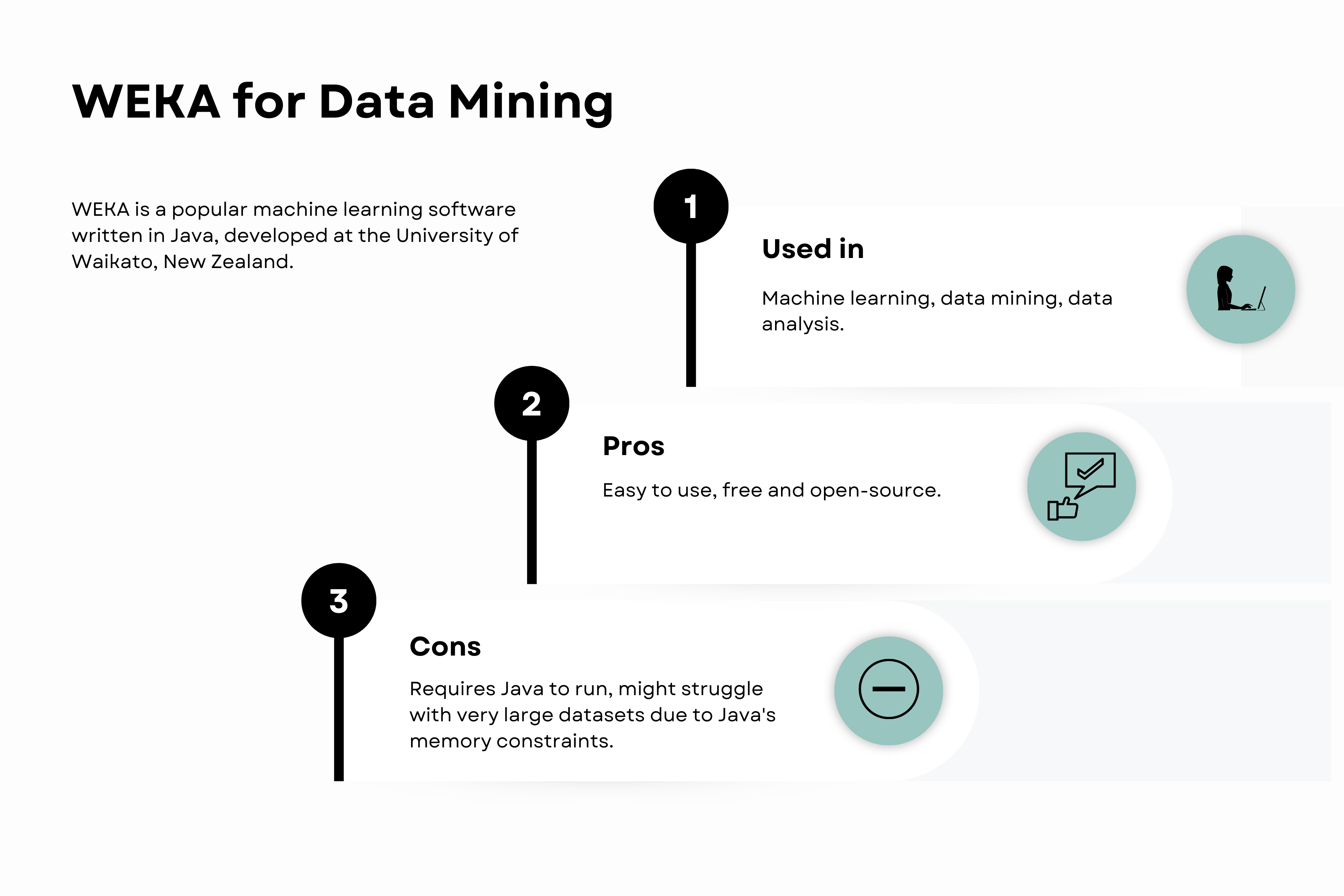 WEKA for Data Mining

WEKA is a popular machine learning software written in Java, developed at the University of Waikato, New Zealand.

1

Used in

Machine learning, data mining, data analysis.

2

Pros

Easy to use, free and open-source.

3

Cons

Requires Java to run, might struggle with very large datasets due to Java's memory constraints.