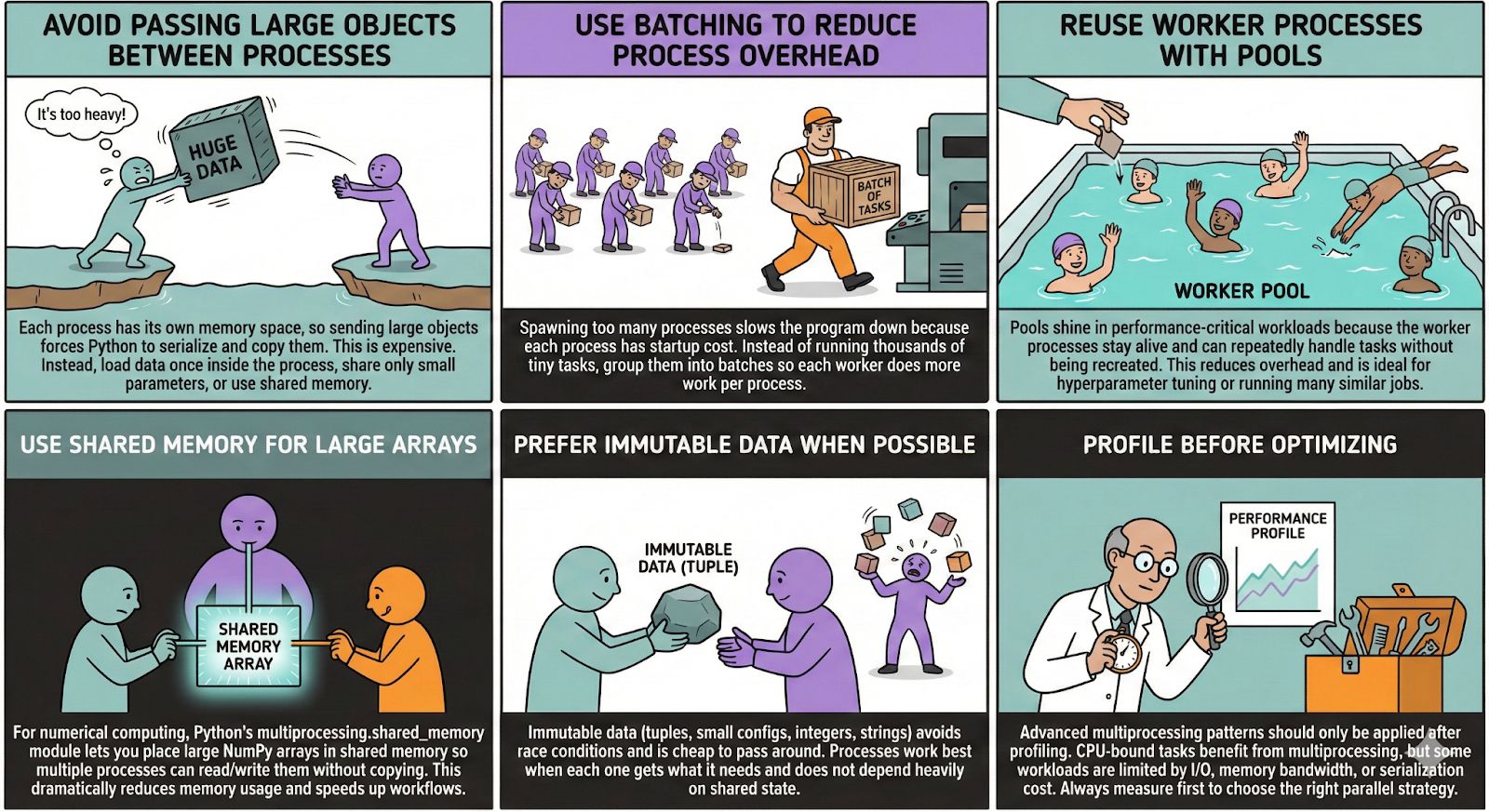 AVOID PASSING LARGE OBJECTS BETWEEN PROCESSES

It's too heavy!

HUGE DATA

Each process has its own memory space, so sending large objects forces Python to serialize and copy them. This is expensive. Instead, load data once inside the process, share only small parameters, or use shared memory.

USE BATCHING TO REDUCE PROCESS OVERHEAD

BATCH OF TASKS

Spawning too many processes slows the program down because each process has startup cost. Instead of running thousands of tiny tasks, group them into batches so each worker does more work per process.

REUSE WORKER PROCESSES WITH POOLS

WORKER POOL

Pools shine in performance-critical workloads because the worker processes stay alive and can repeatedly handle tasks without being recreated. This reduces overhead and is ideal for hyperparameter tuning or running many similar jobs.

USE SHARED MEMORY FOR LARGE ARRAYS

SHARED MEMORY ARRAY

For numerical computing, Python's multiprocessing.shared_memory module lets you place large NumPy arrays in shared memory so multiple processes can read/write them without copying. This dramatically reduces memory usage and speeds up workflows.

PREFER IMMUTABLE DATA WHEN POSSIBLE

IMMUTABLE DATA (TUPLE)

Immutable data (tuples, small configs, integers, strings) avoids race conditions and is cheap to pass around. Processes work best when each one gets what it needs and does not depend heavily on shared state.

PROFILE BEFORE OPTIMIZING

PERFORMANCE PROFILE

Advanced multiprocessing patterns should only be applied after profiling. CPU-bound tasks benefit from multiprocessing, but some workloads are limited by I/O, memory bandwidth, or serialization cost. Always measure first to choose the right parallel strategy.