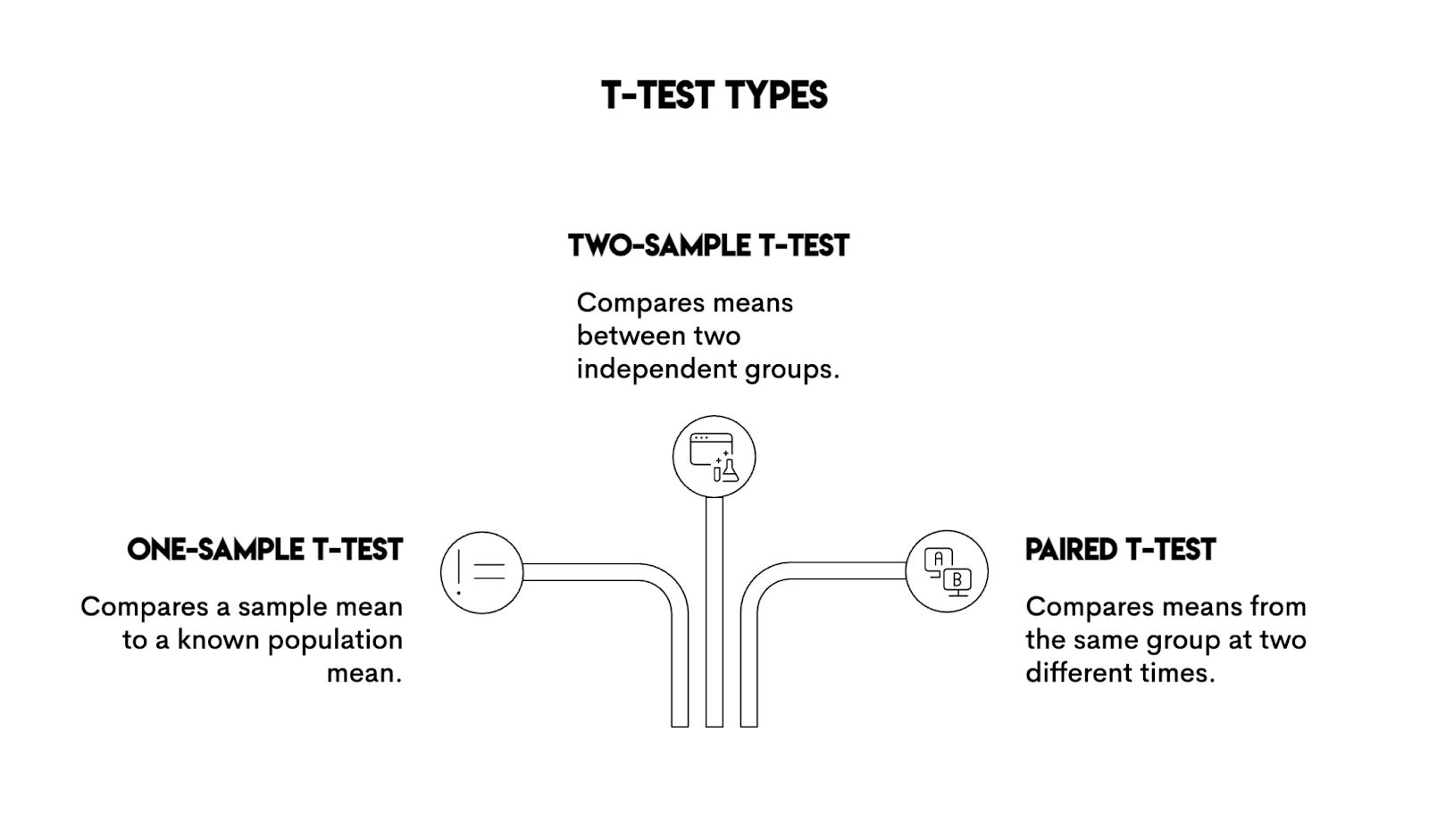 T-TEST TYPES

TWO-SAMPLE T-TEST

Compares means between two independent groups.

ONE-SAMPLE T-TEST

Compares a sample mean to a known population mean.

A

B

PAIRED T-TEST

Compares means from the same group at two different times.