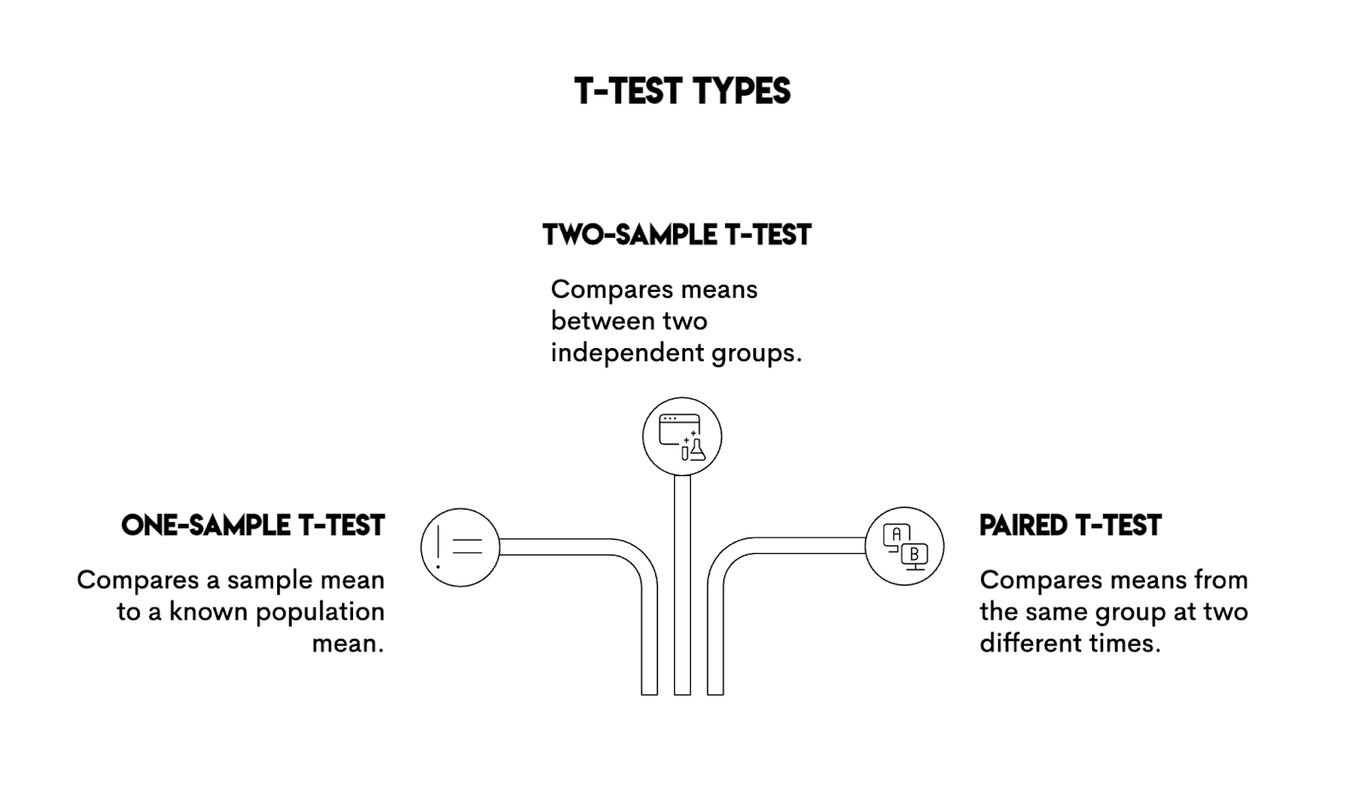 T-TEST TYPES

TWO-SAMPLE T-TEST

Compares means between two independent groups.

ONE-SAMPLE T-TEST

Compares a sample mean to a known population mean.

A

B

PAIRED T-TEST

Compares means from the same group at two different times.