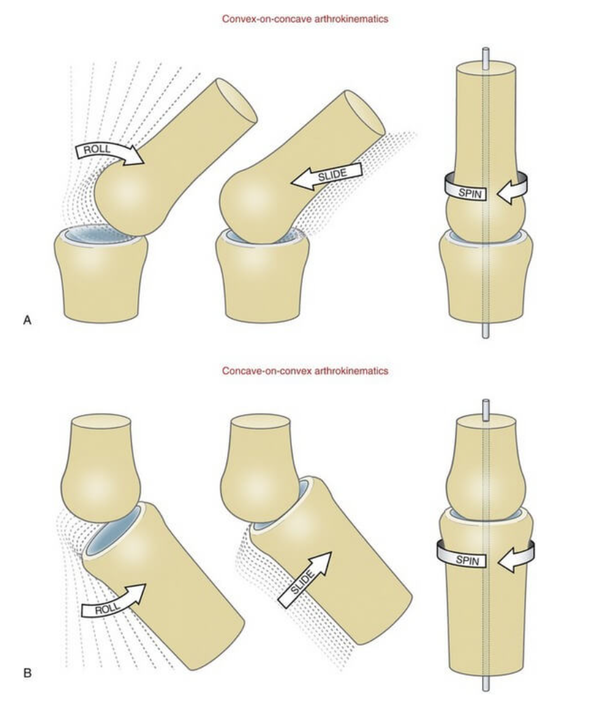 Convex-on-concave arthrokinematics

ROLL

SLIDE

SPIN

A

Concave-on-convex arthrokinematics

ROLL

SLIDE

SPIN

B