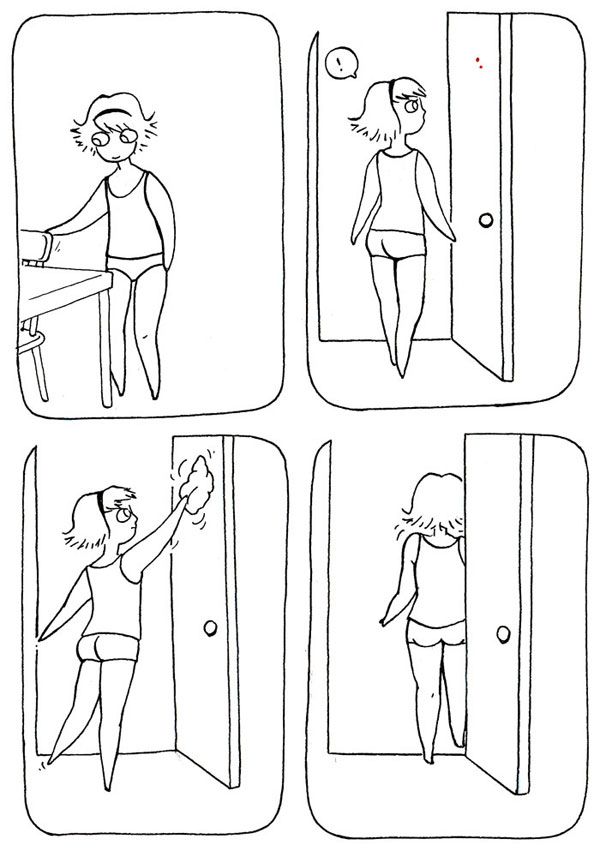 !