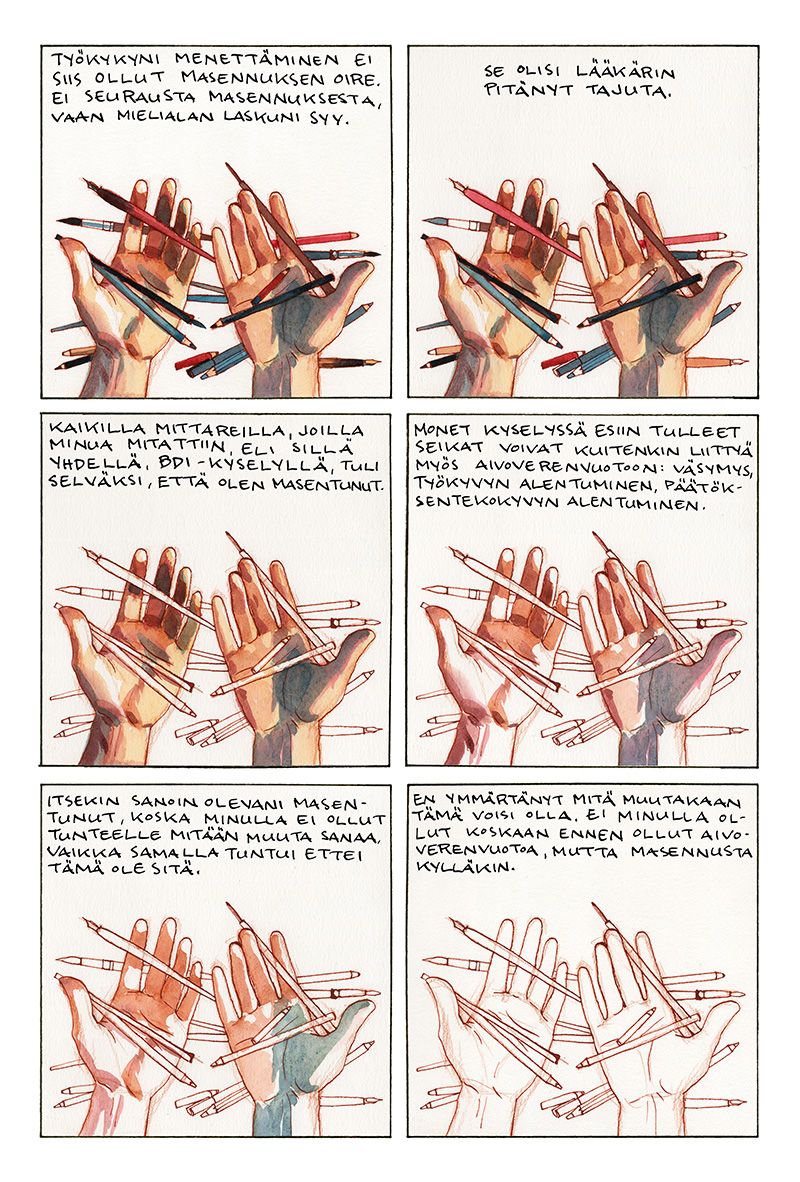 TYÖKYKYNI MENETTÄMINEN EI SIIS OLLUT MASENNUKSEN OIRE. EI SEURAUSTA MASENNUKSESTA, VAAN MIELIALAN LASKUNI SYY.

SE OLISI LÄÄKÄRIN PITÄNYT TAJUTA.

KAIKILLA MITTAREILLA, JOILLA MINUA MITATTIIN, ELI SILLÄ YHDELLÄ, BDI-KYSELYLLÄ, TULI SELVÄKSI, ETTÄ OLEN MASENTUNUT.

MONET KYSELYSSÄ ESIIN TULLEET SEIKAT VOIVAT KUITENKIN LIITTYÄ MYÖS AIVOVERENVUOTOON: VÄSYMYS, TYÖKYVYN ALENTUMINEN, PÄÄTÖKSENTEKOKYVYN ALENTUMINEN.

ITSEKIN SANOIN OLEVANI MASENTUNUT, KOSKA MINULLA EI OLLUT TUNTEELLE MITÄÄN MUUTA SANAA, VAIKKA SAMALLA TUNTUI ETTEI TÄMÄ OLE SITÄ.

EN YMMÄRTÄNYT MITÄ MUUTAKAAN TÄMÄ VOISI OLLA. EI MINULLA OLLUT KOSKAAN ENNEN OLLUT AIVOVERENVUOTOA, MUTTA MASENNUSTA KYLLÄKIN.