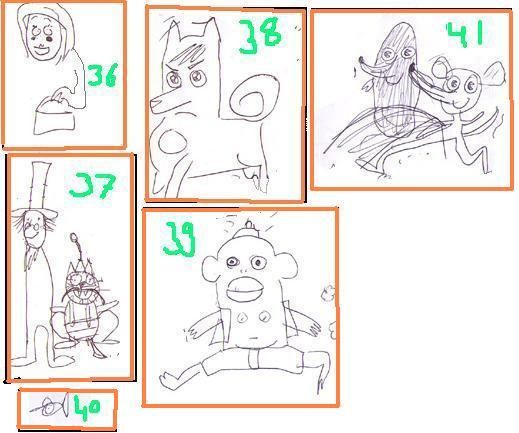 36

38

41

37

39

40