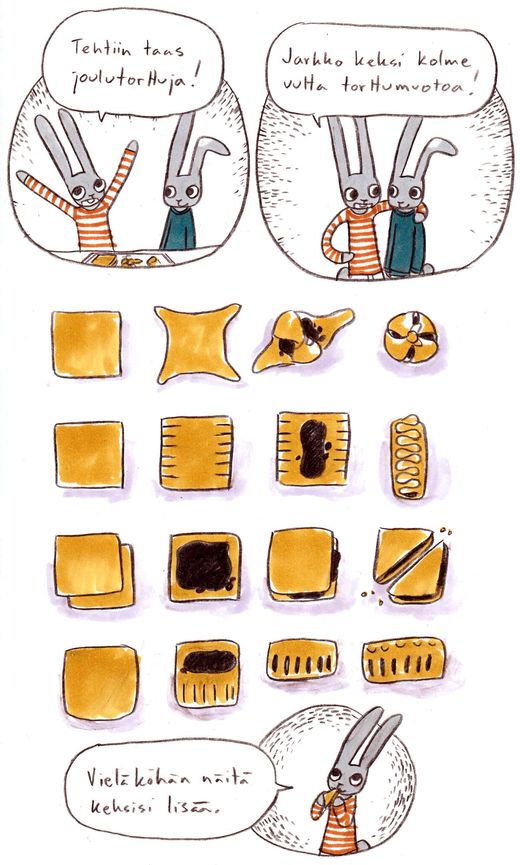 Tehtiin taas joulutorttuja!

Jarkko keksi kolme uutta torttumuotoa!

Vieläköhän näitä keksisi lisää.