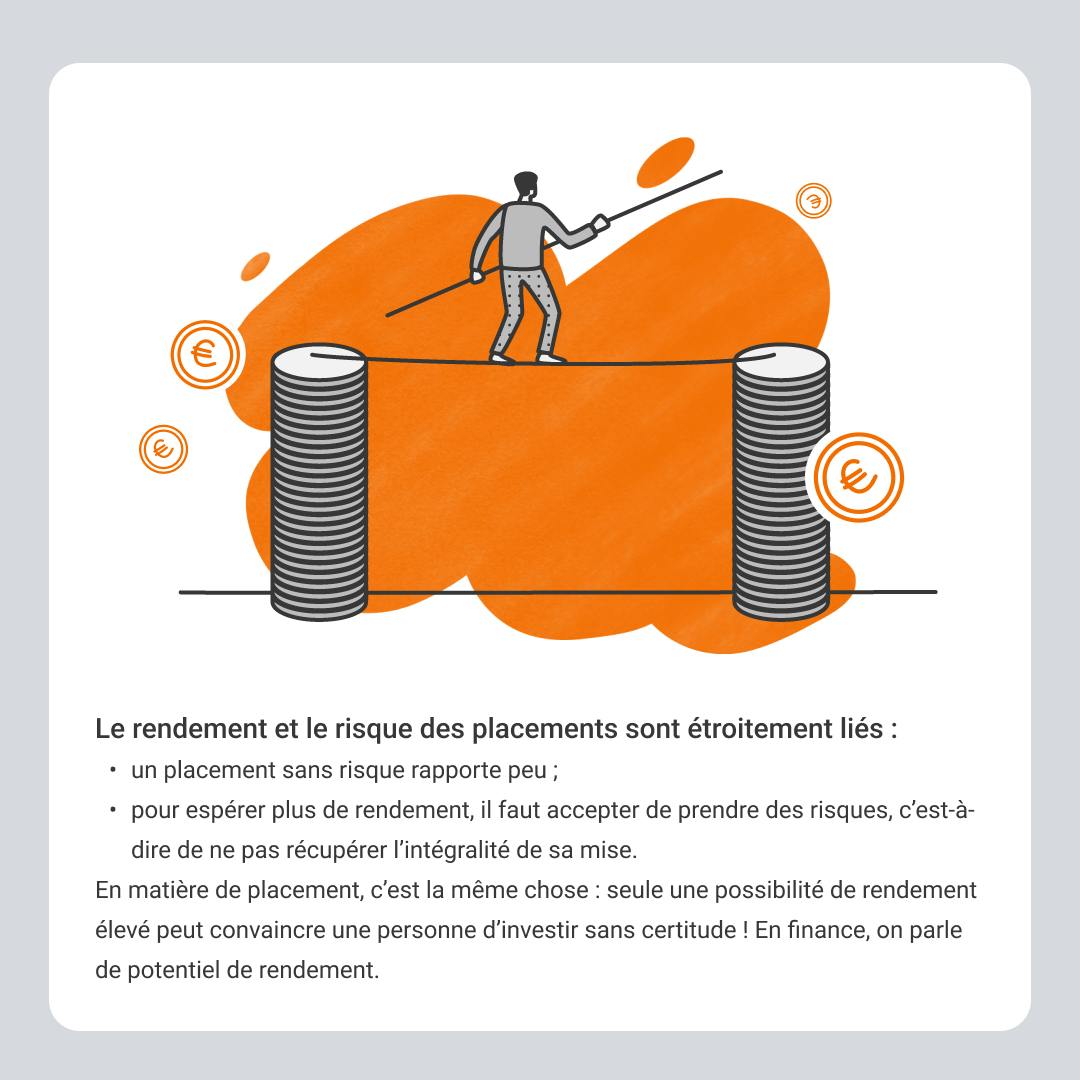 €

€

€

€

Le rendement et le risque des placements sont étroitement liés :

• un placement sans risque rapporte peu ;

• pour espérer plus de rendement, il faut accepter de prendre des risques, c'est-à-dire de ne pas récupérer l'intégralité de sa mise.

En matière de placement, c'est la même chose : seule une possibilité de rendement élevé peut convaincre une personne d'investir sans certitude ! En finance, on parle de potentiel de rendement.