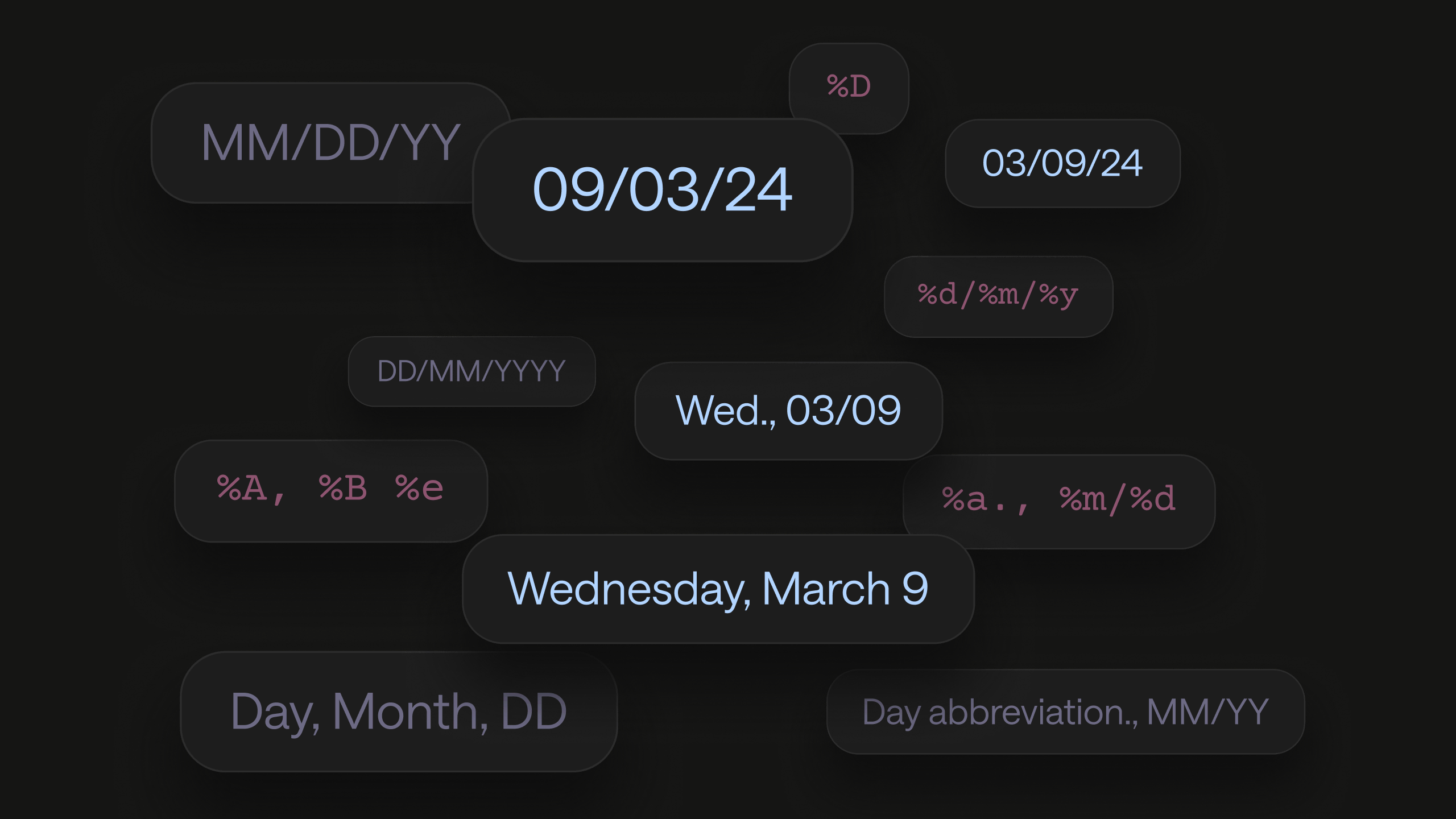 %D

MM/DD/YY

09/03/24

03/09/24

%d/%m/%y

DD/MM/YYYY

Wed., 03/09

%A, %B %e

%a., %m/%d

Wednesday, March 9

Day, Month, DD

Day abbreviation., MM/YY