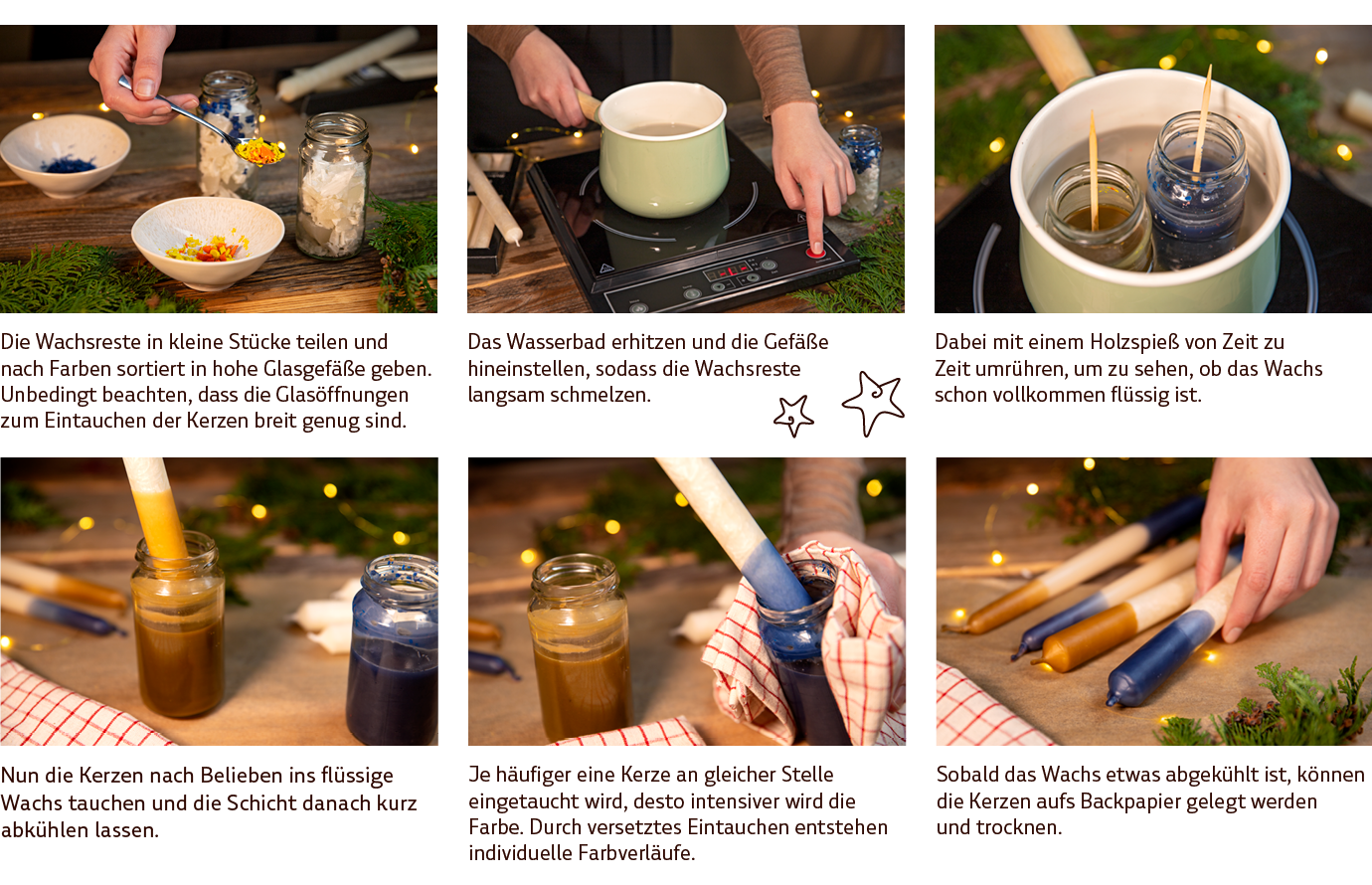 Die Wachsreste in kleine Stücke teilen und nach Farben sortiert in hohe Glasgefäße geben. Unbedingt beachten, dass die Glasöffnungen zum Eintauchen der Kerzen breit genug sind.

Das Wasserbad erhitzen und die Gefäße hineinstellen, sodass die Wachsreste langsam schmelzen.

Dabei mit einem Holzspieß von Zeit zu Zeit umrühren, um zu sehen, ob das Wachs schon vollkommen flüssig ist.

Nun die Kerzen nach Belieben ins flüssige Wachs tauchen und die Schicht danach kurz abkühlen lassen.

Je häufiger eine Kerze an gleicher Stelle eingetaucht wird, desto intensiver wird die Farbe. Durch versetztes Eintauchen entstehen individuelle Farbverläufe.

Sobald das Wachs etwas abgekühlt ist, können die Kerzen aufs Backpapier gelegt werden und trocknen.