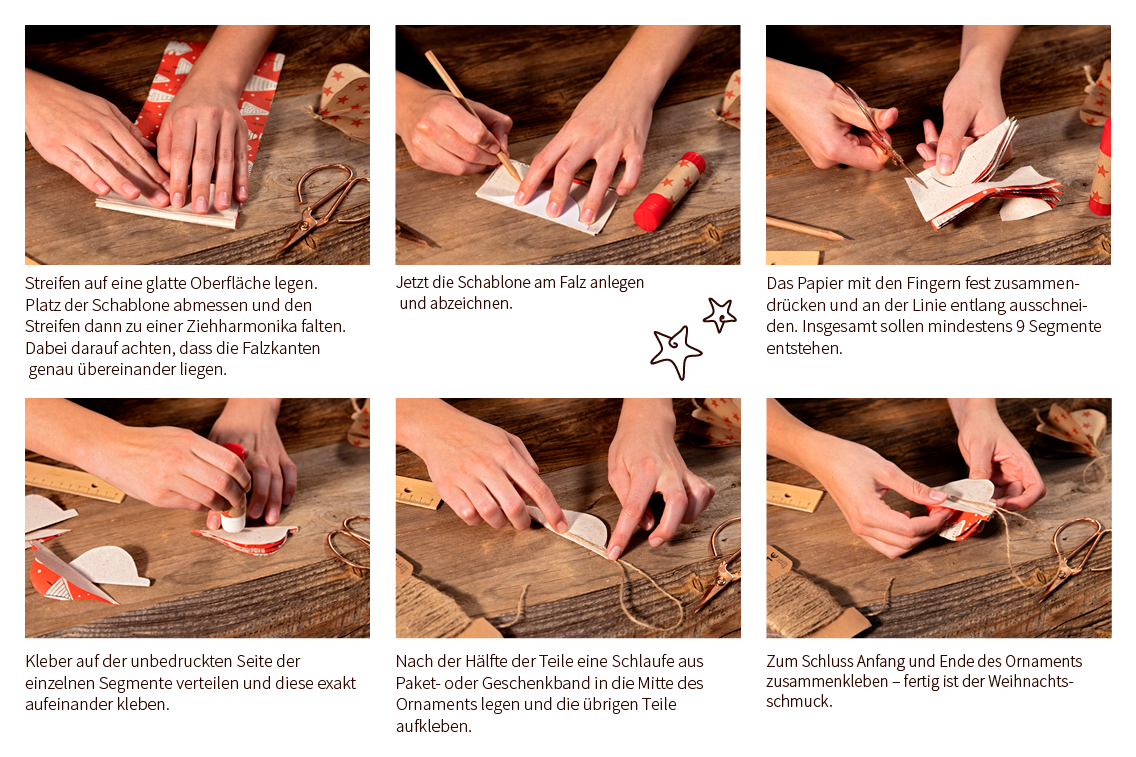 Streifen auf eine glatte Oberfläche legen. Platz der Schablone abmessen und den Streifen dann zu einer Ziehharmonika falten. Dabei darauf achten, dass die Falzkanten genau übereinander liegen.

Jetzt die Schablone am Falz anlegen und abzeichnen.

Das Papier mit den Fingern fest zusammendrücken und an der Linie entlang ausschneiden. Insgesamt sollen mindestens 9 Segmente entstehen.

Kleber auf der unbedruckten Seite der einzelnen Segmente verteilen und diese exakt aufeinander kleben.

Nach der Hälfte der Teile eine Schlaufe aus Paket- oder Geschenkband in die Mitte des Ornaments legen und die übrigen Teile aufkleben.

Zum Schluss Anfang und Ende des Ornaments zusammenkleben – fertig ist der Weihnachtsschmuck.