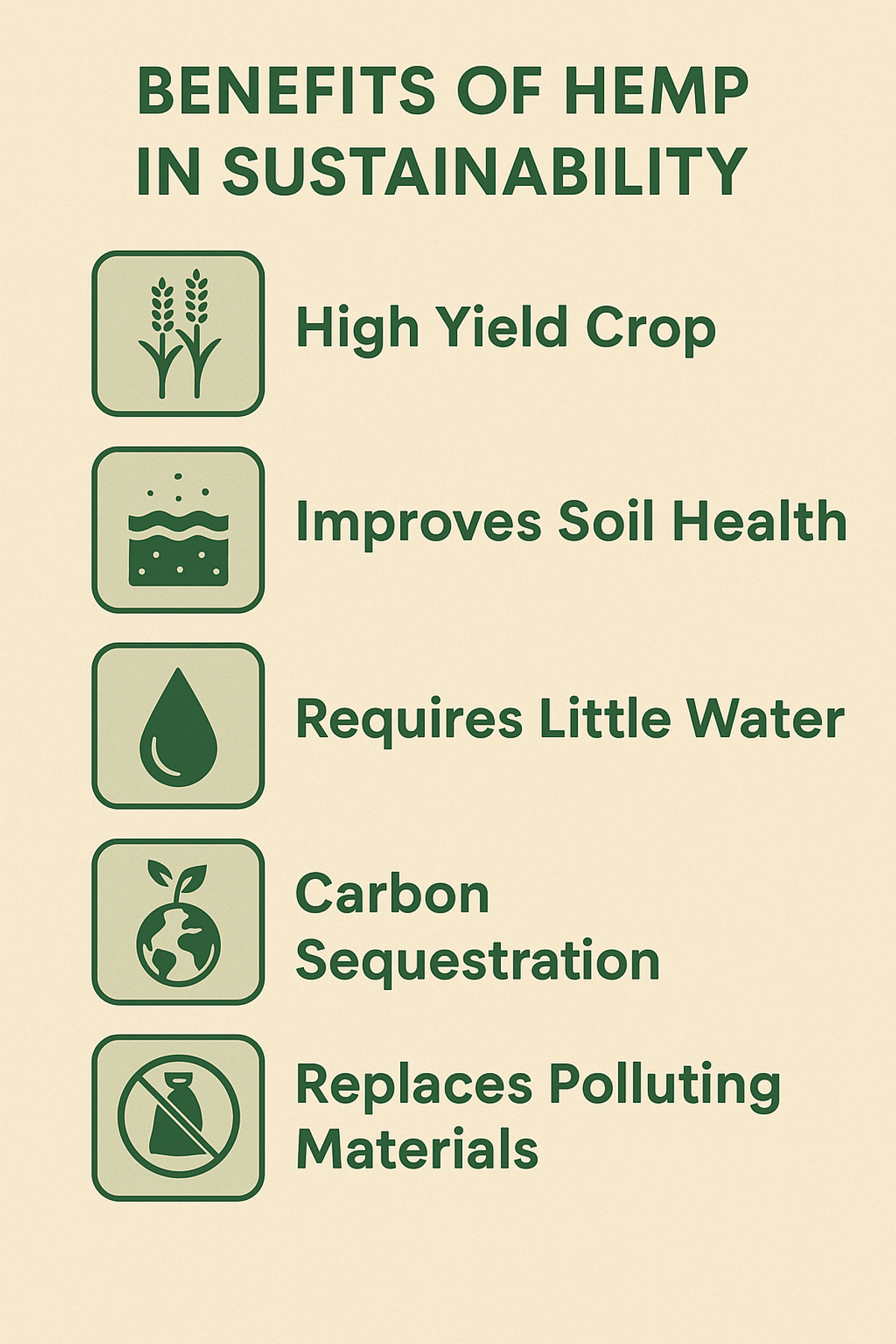 BENEFITS OF HEMP IN SUSTAINABILITY

High Yield Crop

Improves Soil Health

Requires Little Water

Carbon Sequestration

Replaces Polluting Materials