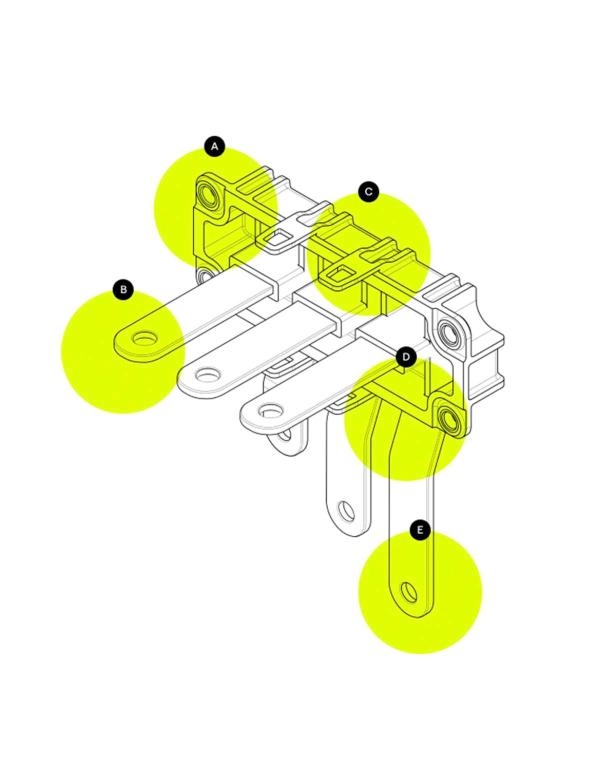 A
C
B
D
E