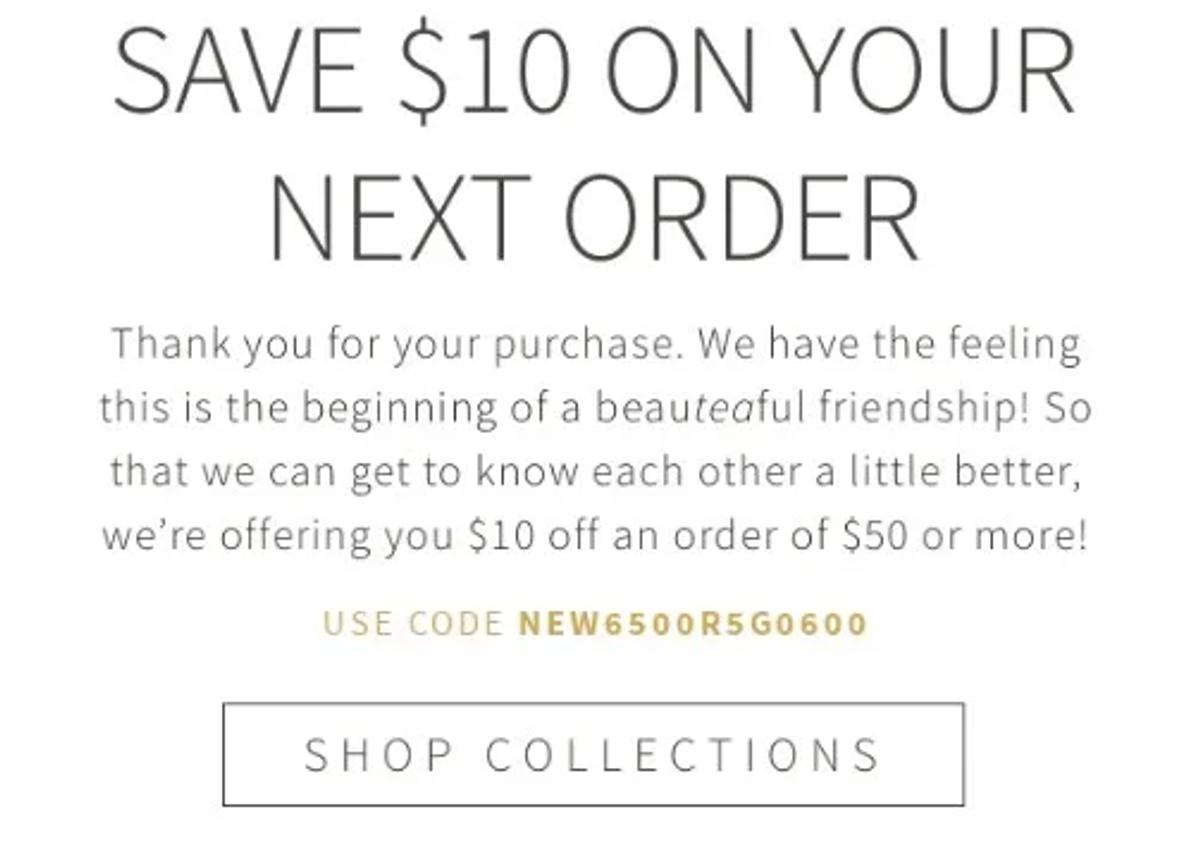 SAVE \$10 ON YOUR NEXT ORDER

Thank you for your purchase. We have the feeling this is the beginning of a beauteaful friendship! So that we can get to know each other a little better, we're offering you \$10 off an order of \$50 or more!

USE CODE NEW6500R5G0600

SHOP COLLECTIONS