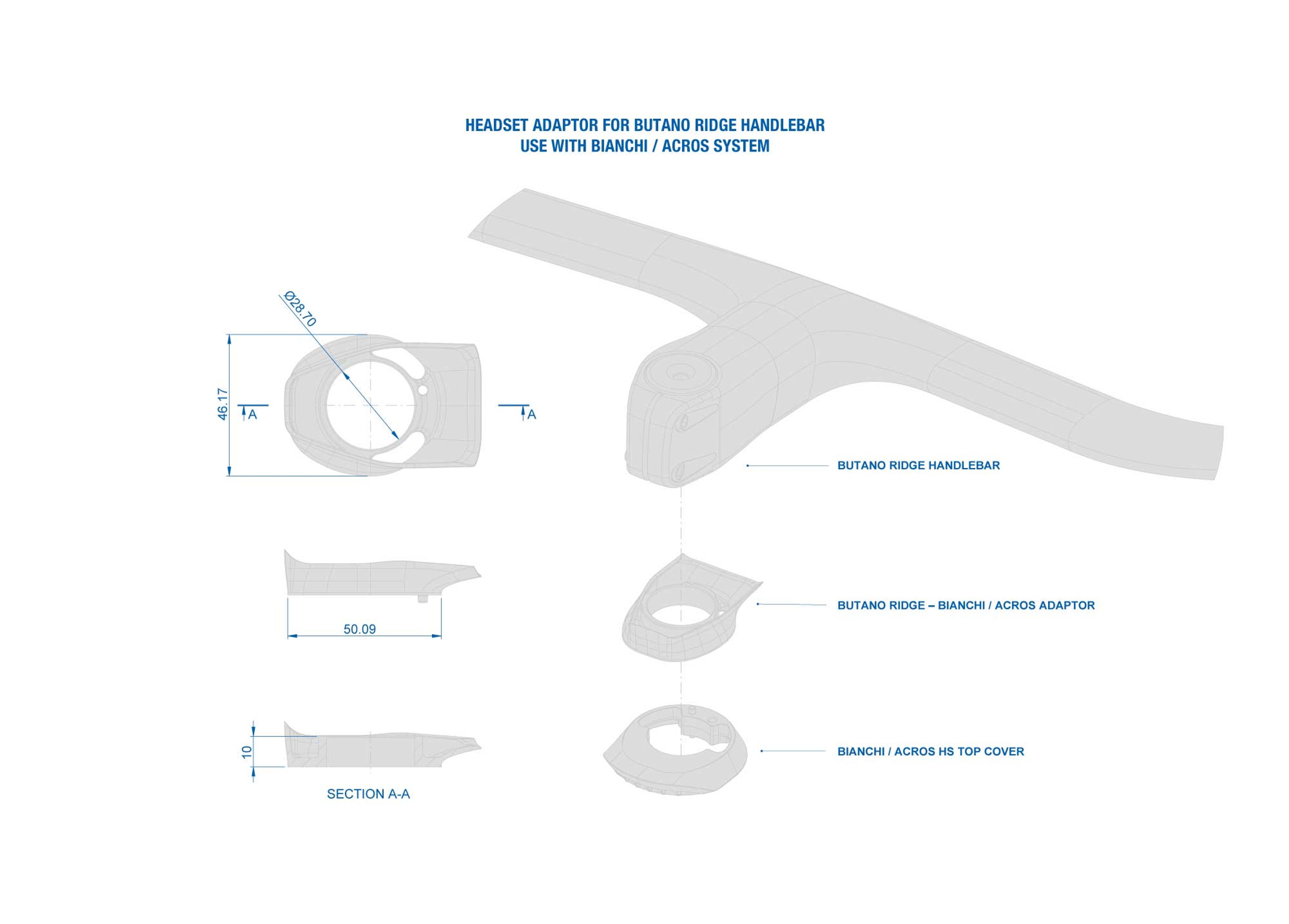 HEADSET ADAPTOR FOR BUTANO RIDGE HANDLEBAR
USE WITH BIANCHI / ACROS SYSTEM

Ø28.70

46.17

A

A

50.09

10

SECTION A-A

BUTANO RIDGE HANDLEBAR

BUTANO RIDGE – BIANCHI / ACROS ADAPTOR

BIANCHI / ACROS HS TOP COVER