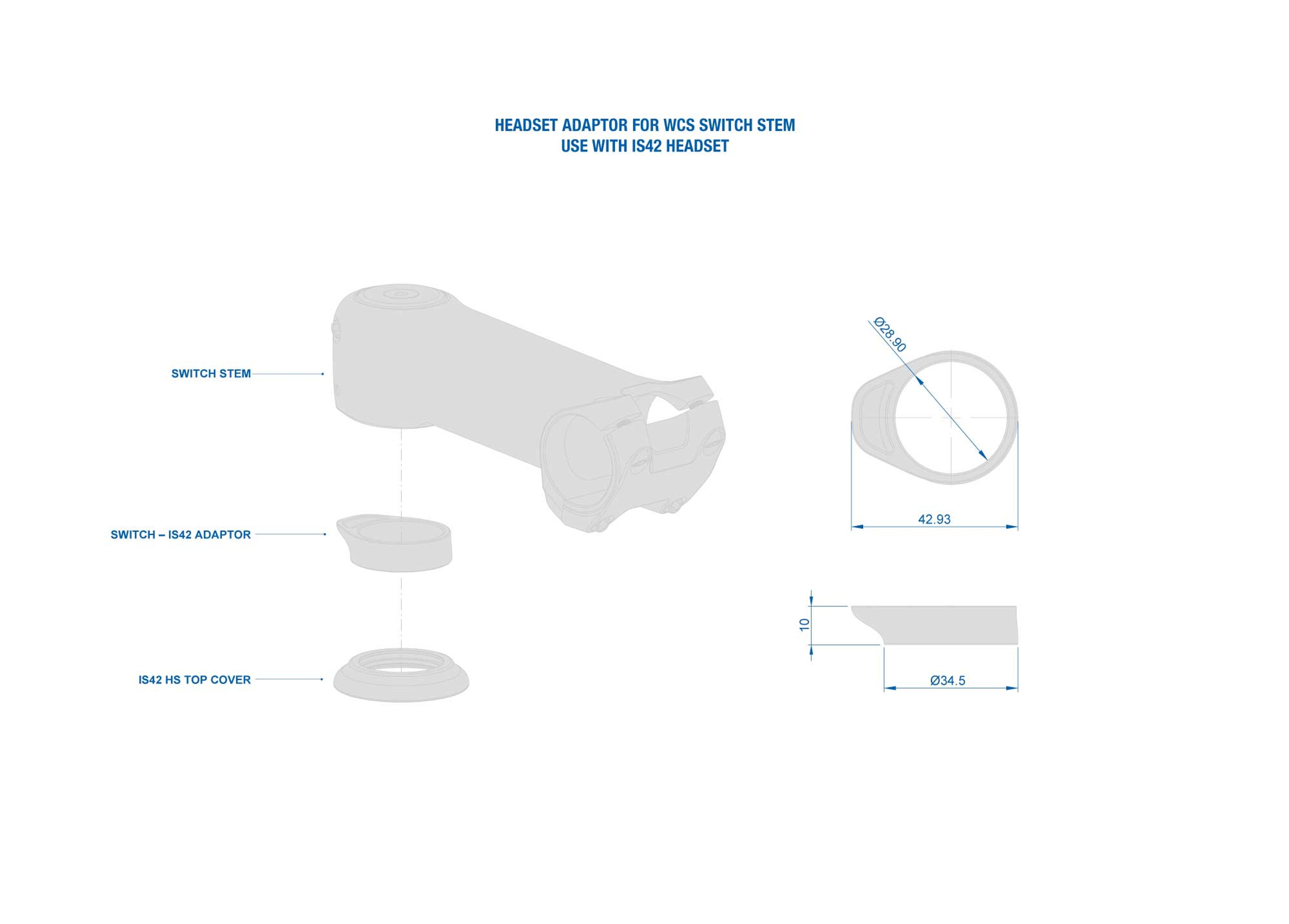 HEADSET ADAPTOR FOR WCS SWITCH STEM
USE WITH IS42 HEADSET

SWITCH STEM

SWITCH – IS42 ADAPTOR

IS42 HS TOP COVER

Ø28.90

42.93

10

Ø34.5