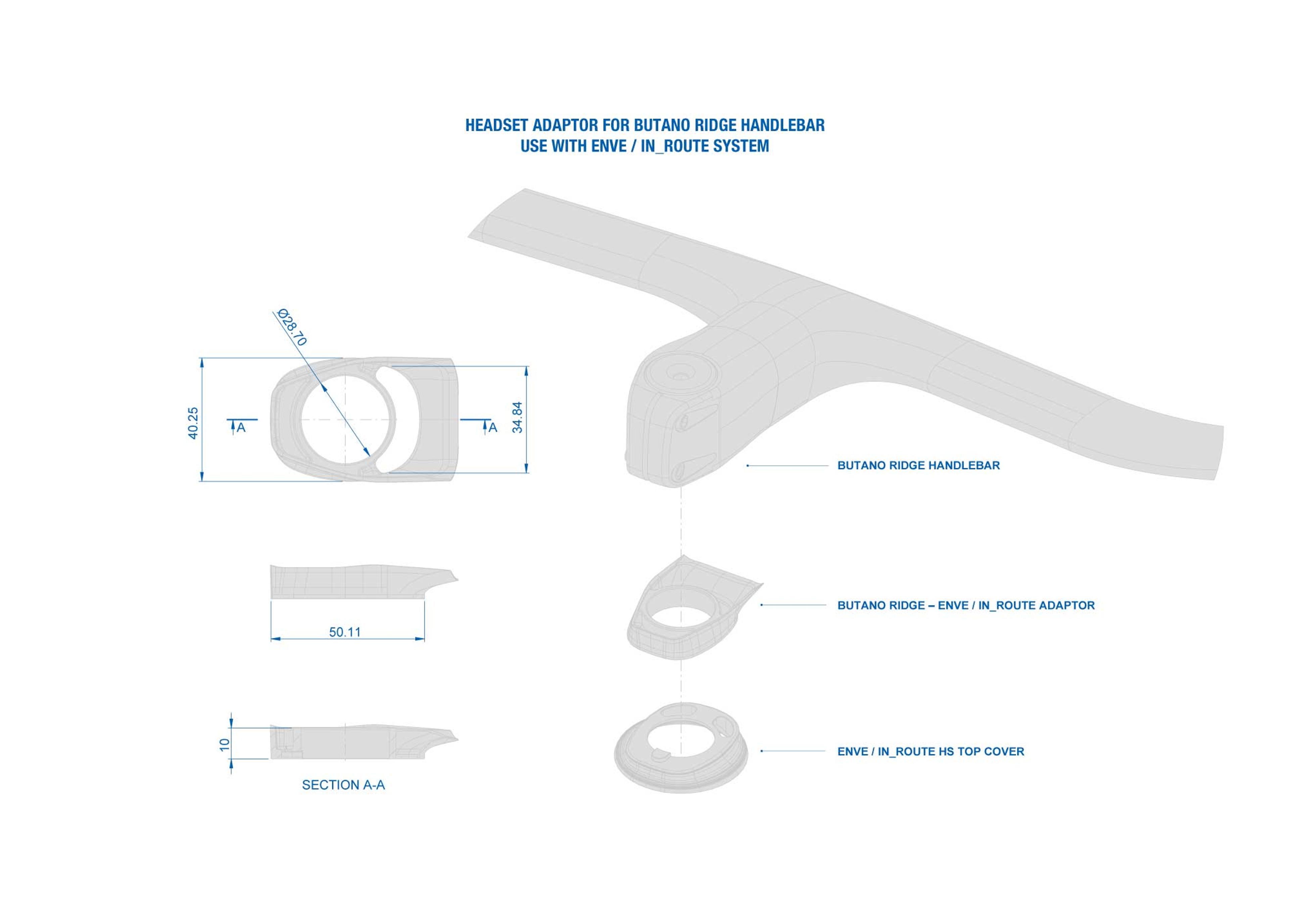 HEADSET ADAPTOR FOR BUTANO RIDGE HANDLEBAR
USE WITH ENVE / IN_ROUTE SYSTEM

Ø28.70

40.25

A

A

34.84

50.11

10

SECTION A-A

BUTANO RIDGE HANDLEBAR

BUTANO RIDGE – ENVE / IN_ROUTE ADAPTOR

ENVE / IN_ROUTE HS TOP COVER