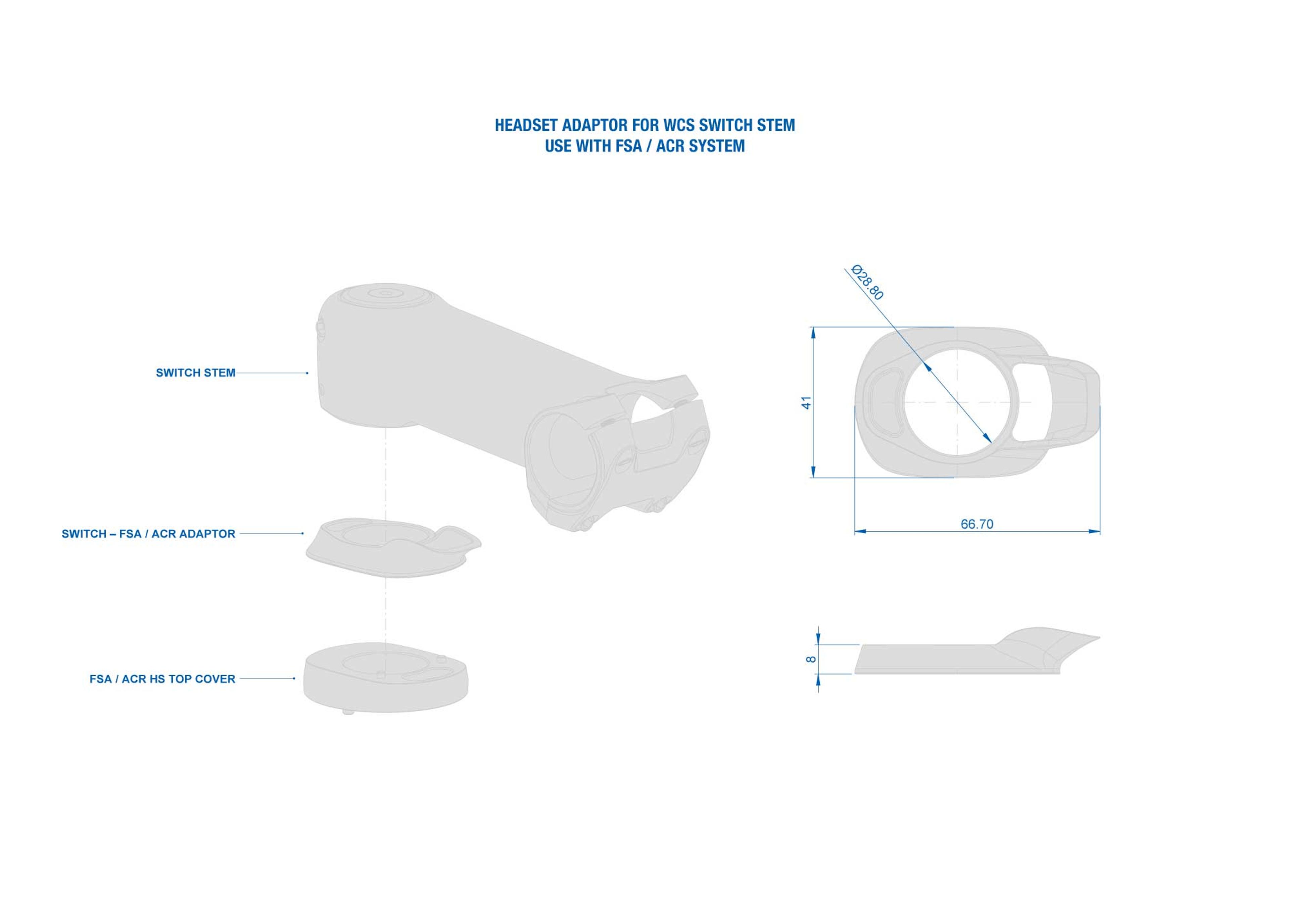 HEADSET ADAPTOR FOR WCS SWITCH STEM
USE WITH FSA / ACR SYSTEM

SWITCH STEM

SWITCH – FSA / ACR ADAPTOR

FSA / ACR HS TOP COVER

Ø28.80

41

66.70

8