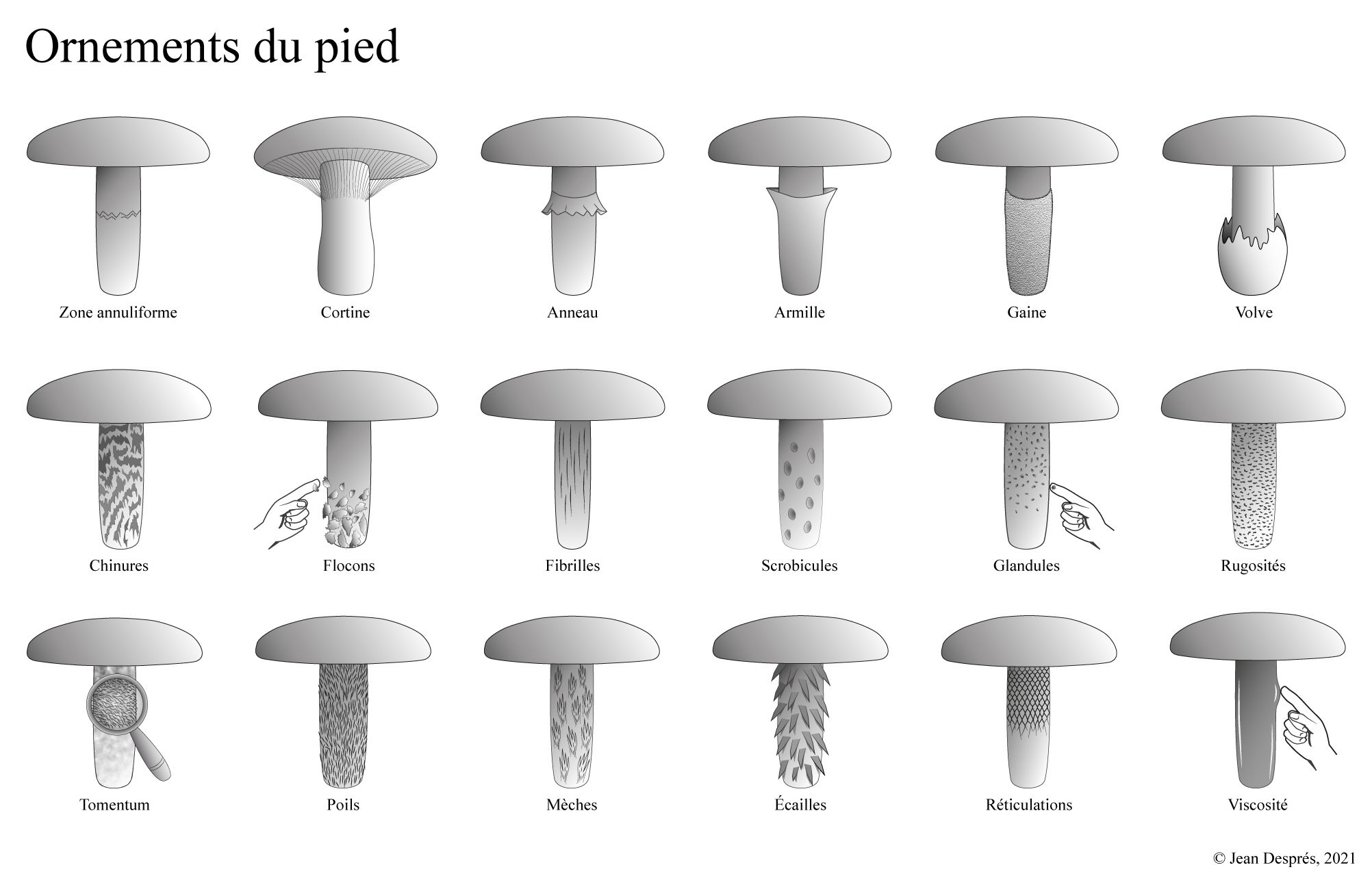 Ornements du pied

Zone annuliforme

Cortine

Anneau

Armille

Gaine

Volve

Chinures

Flocons

Fibrilles

Scrobicules

Glandules

Rugosités

Tomentum

Poils

Mèches

Écailles

Réticulations

Viscosité

© Jean Després, 2021