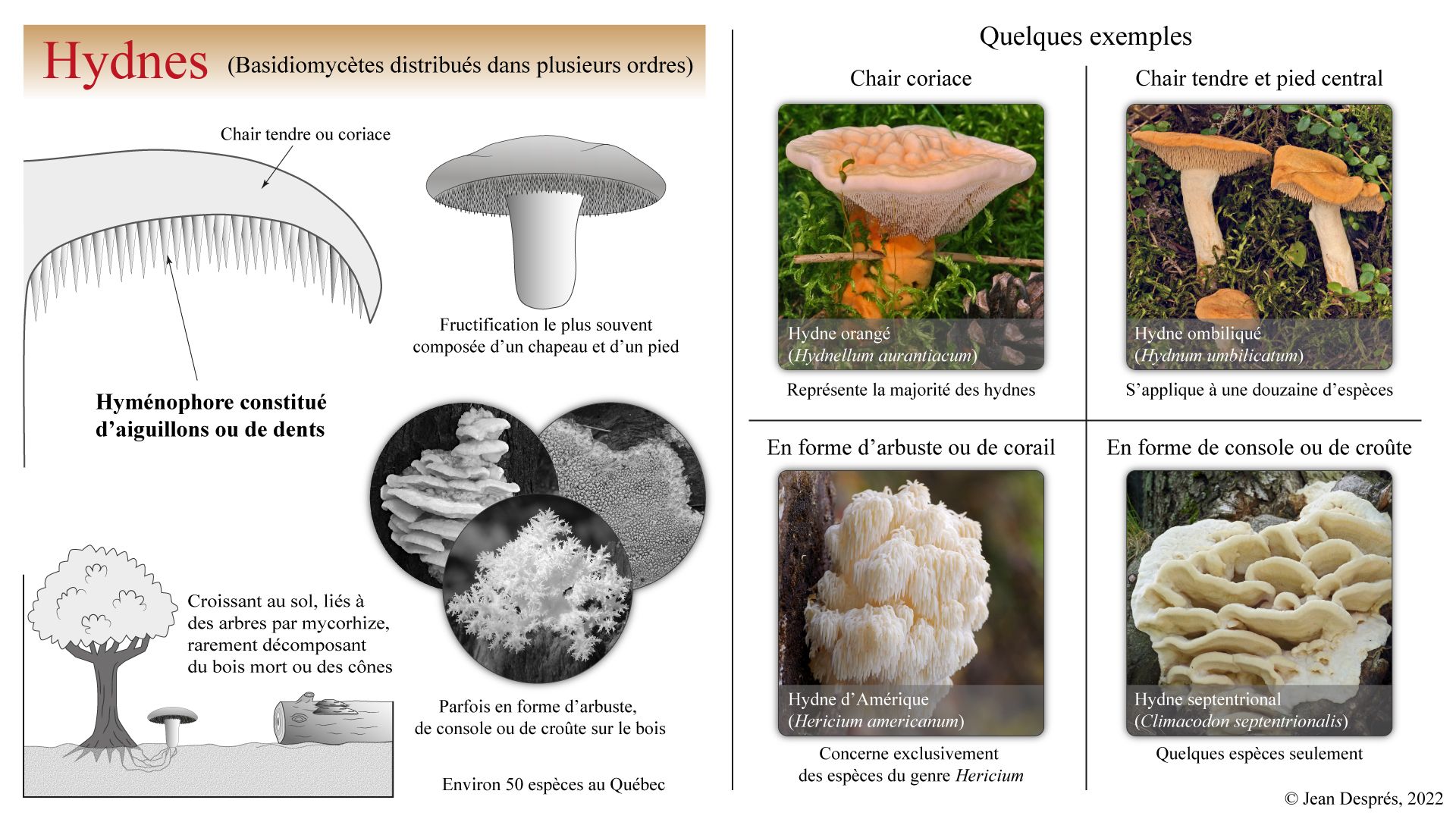 Hydnes (Basidiomycètes distribués dans plusieurs ordres)

Chair tendre ou coriace

Hyménophore constitué d'aiguillons ou de dents

Fructification le plus souvent composée d'un chapeau et d'un pied

Croissant au sol, liés à des arbres par mycorhize, rarement décomposant du bois mort ou des cônes

Parfois en forme d'arbuste, de console ou de croûte sur le bois

Environ 50 espèces au Québec

Quelques exemples

Chair coriace

Hydne orangé
(Hydnellum aurantiacum)

Représente la majorité des hydnes

Chair tendre et pied central

Hydne ombiliqué
(Hydnum umbilicatum)

S'applique à une douzaine d'espèces

En forme d'arbuste ou de corail

Hydne d'Amérique
(Hericium americanum)

Concerne exclusivement des espèces du genre Hericium

En forme de console ou de croûte

Hydne septentrional
(Climacodon septentrionalis)

Quelques espèces seulement

© Jean Després, 2022