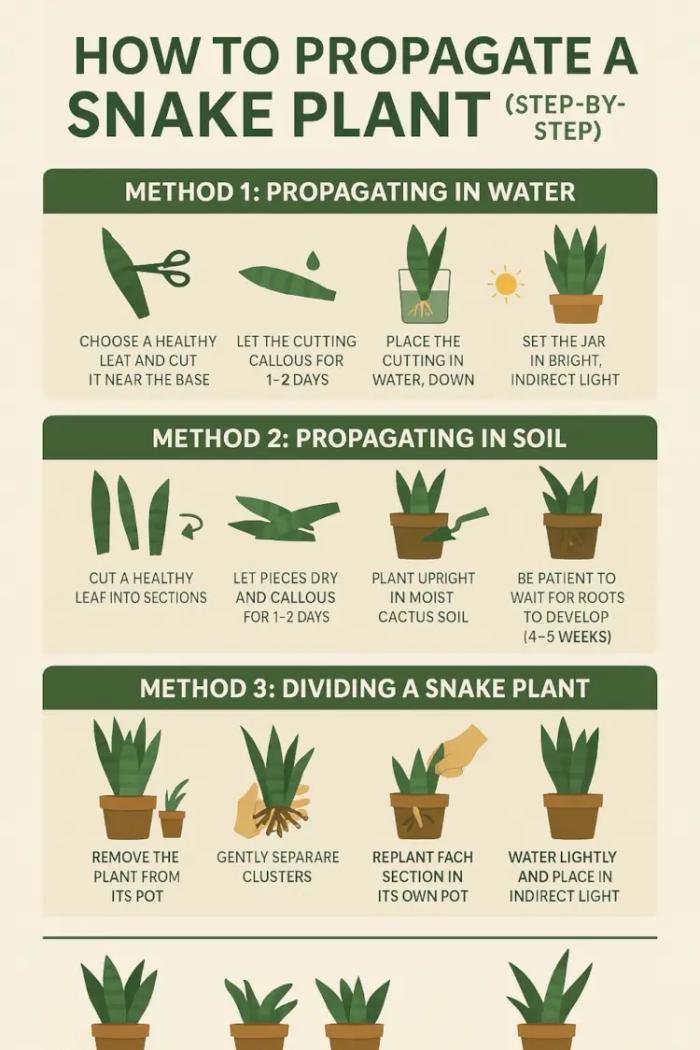 HOW TO PROPAGATE A SNAKE PLANT (STEP-BY-STEP)

METHOD 1: PROPAGATING IN WATER

CHOOSE A HEALTHY LEAT AND CUT IT NEAR THE BASE

LET THE CUTTING CALLOUS FOR 1–2 DAYS

PLACE THE CUTTING IN WATER, DOWN

SET THE JAR IN BRIGHT, INDIRECT LIGHT

METHOD 2: PROPAGATING IN SOIL

CUT A HEALTHY LEAF INTO SECTIONS

LET PIECES DRY AND CALLOUS FOR 1–2 DAYS

PLANT UPRIGHT IN MOIST CACTUS SOIL

BE PATIENT TO WAIT FOR ROOTS TO DEVELOP (4–5 WEEKS)

METHOD 3: DIVIDING A SNAKE PLANT

REMOVE THE PLANT FROM ITS POT

GENTLY SEPARARE CLUSTERS

REPLANT FACH SECTION IN ITS OWN POT

WATER LIGHTLY AND PLACE IN INDIRECT LIGHT