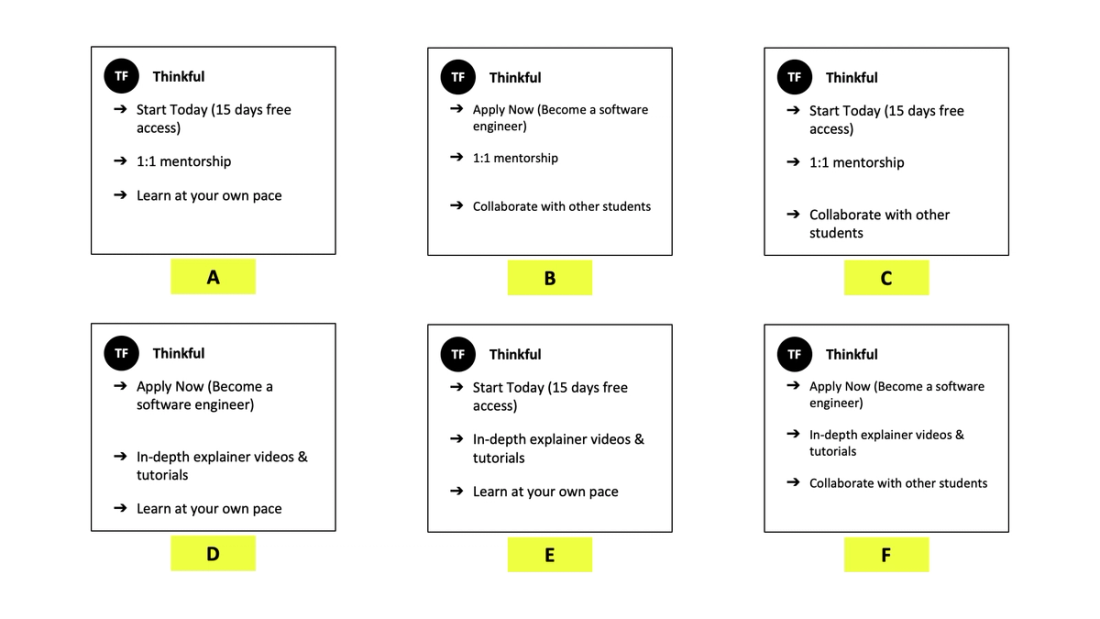 TF Thinkful

➔ Start Today (15 days free access)

➔ 1:1 mentorship

➔ Learn at your own pace

A

TF Thinkful

➔ Apply Now (Become a software engineer)

➔ 1:1 mentorship

➔ Collaborate with other students

B

TF Thinkful

➔ Start Today (15 days free access)

➔ 1:1 mentorship

➔ Collaborate with other students

C

TF Thinkful

➔ Apply Now (Become a software engineer)

➔ In-depth explainer videos & tutorials

➔ Learn at your own pace

D

TF Thinkful

➔ Start Today (15 days free access)

➔ In-depth explainer videos & tutorials

➔ Learn at your own pace

E

TF Thinkful

➔ Apply Now (Become a software engineer)

➔ In-depth explainer videos & tutorials

➔ Collaborate with other students

F