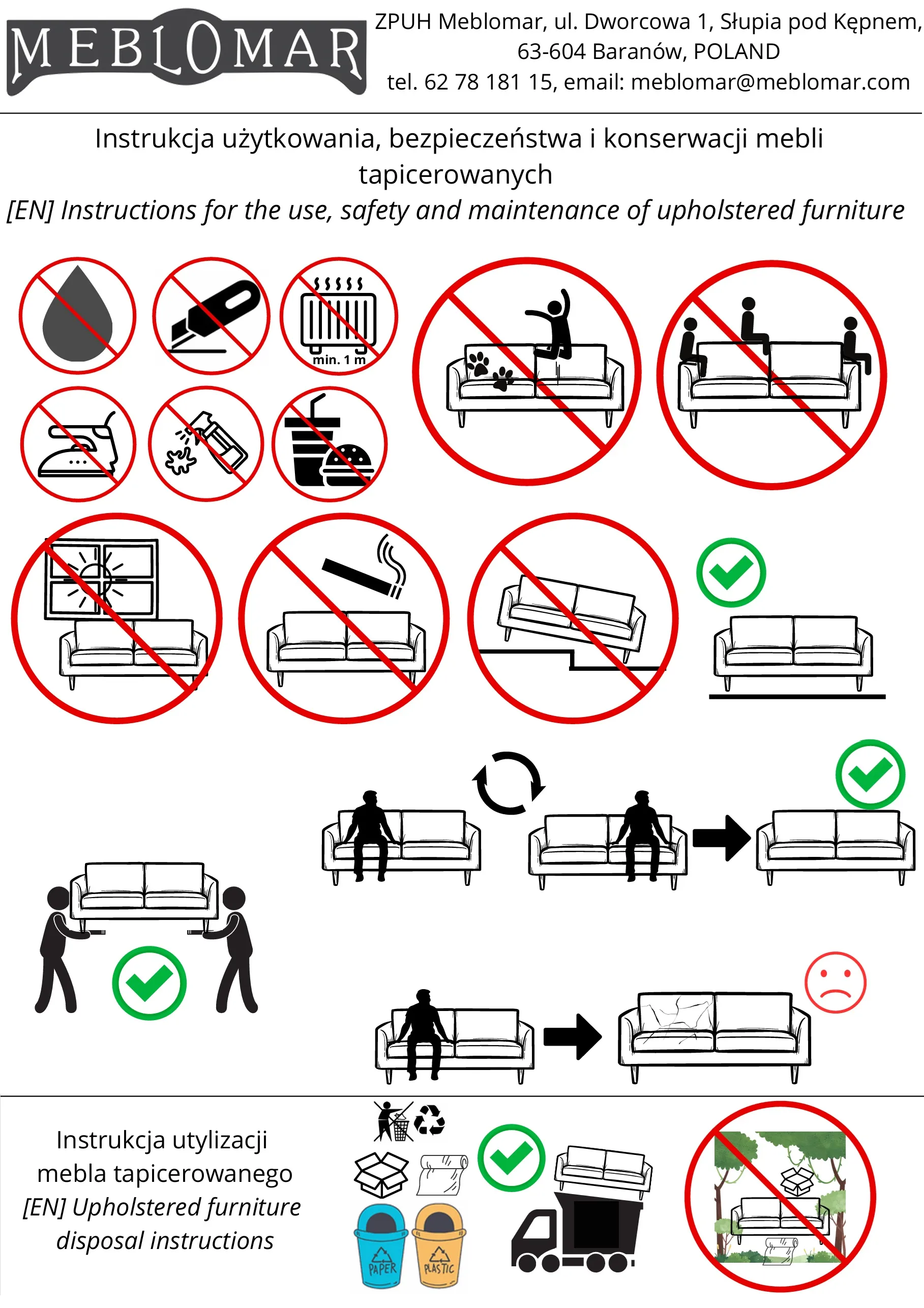 MEBLOMAR

ZPUH Meblomar, ul. Dworcowa 1, Słupia pod Kępnem, 63-604 Baranów, POLAND
tel. 62 78 181 15, email: meblomar@meblomar.com

Instrukcja użytkowania, bezpieczeństwa i konserwacji mebli tapicerowanych
[EN] Instructions for the use, safety and maintenance of upholstered furniture

min. 1 m

Instrukcja utylizacji mebla tapicerowanego
[EN] Upholstered furniture disposal instructions

PAPER
PLASTIC