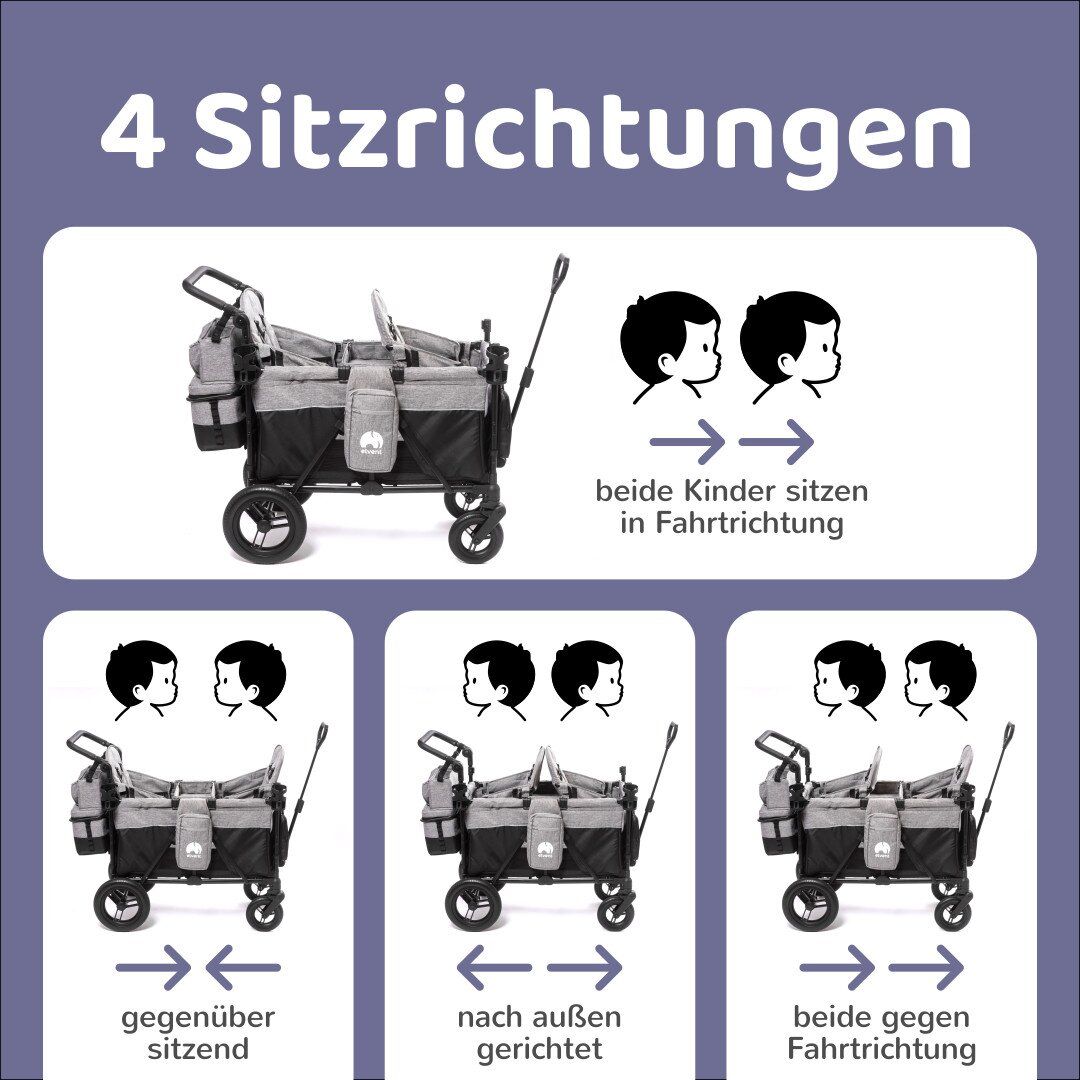 4 Sitzrichtungen

beide Kinder sitzen in Fahrtrichtung

gegenüber sitzend

nach außen gerichtet

beide gegen Fahrtrichtung