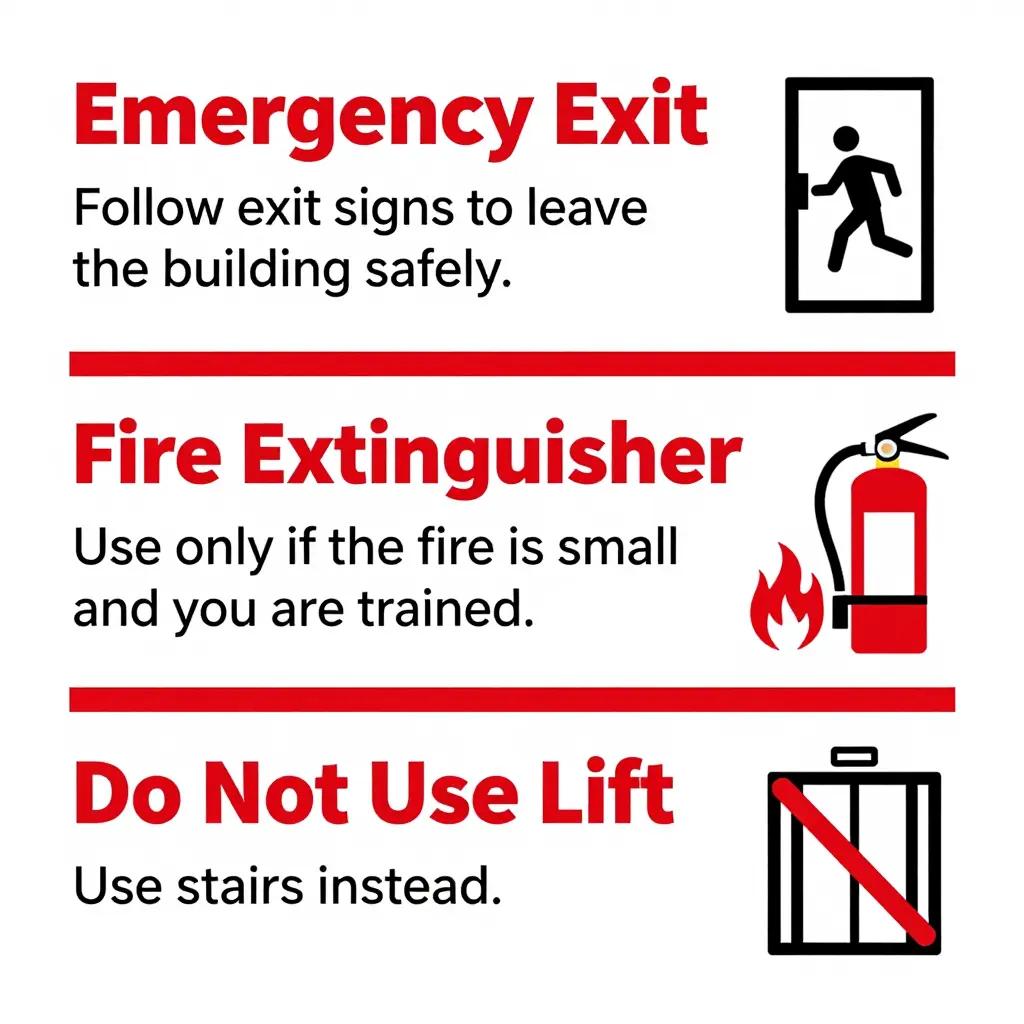 Emergency Exit

Follow exit signs to leave the building safely.

Fire Extinguisher

Use only if the fire is small and you are trained.

Do Not Use Lift

Use stairs instead.