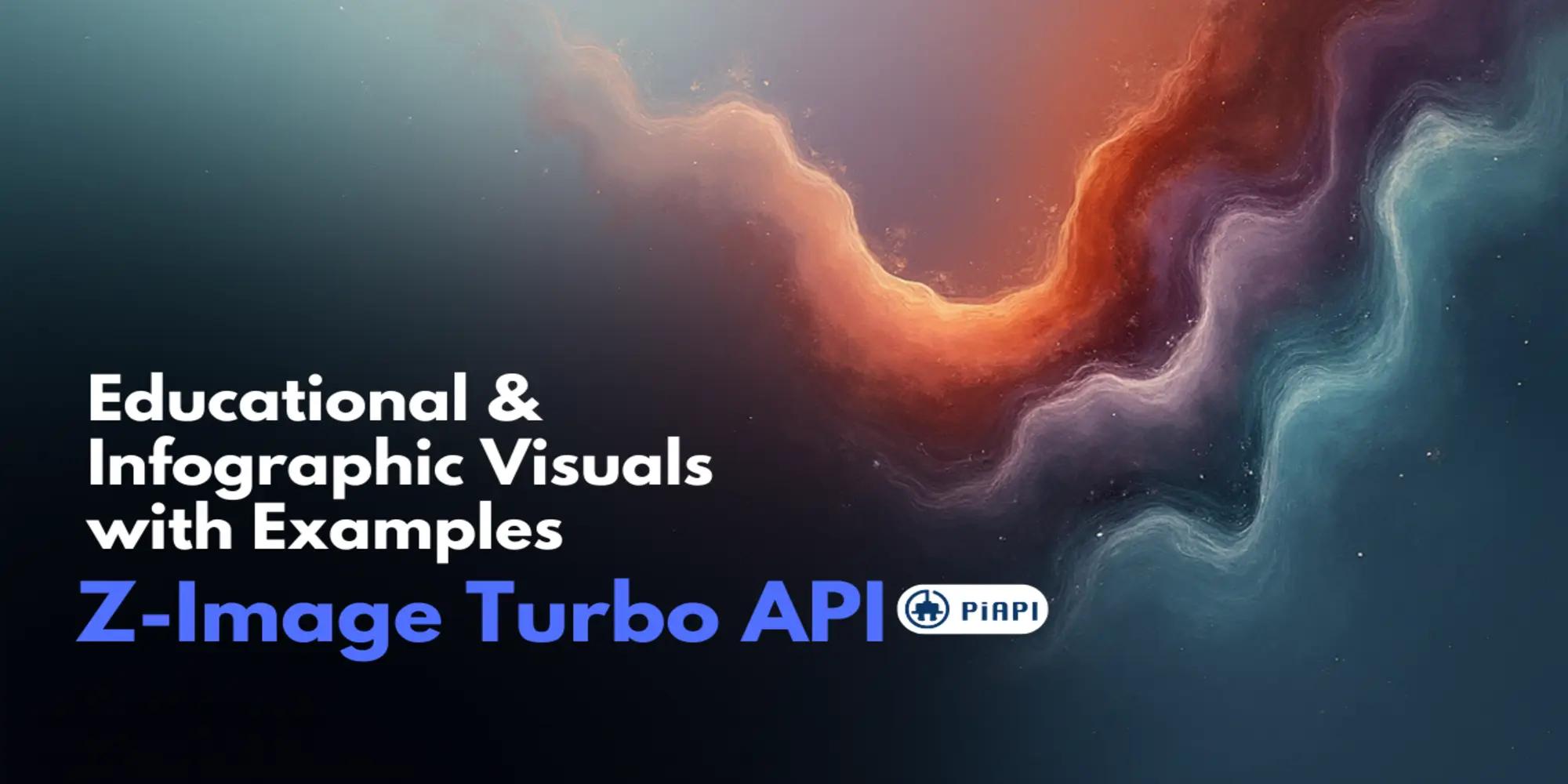 Educational & Infographic Visuals with Examples

Z-Image Turbo API

PiAPI