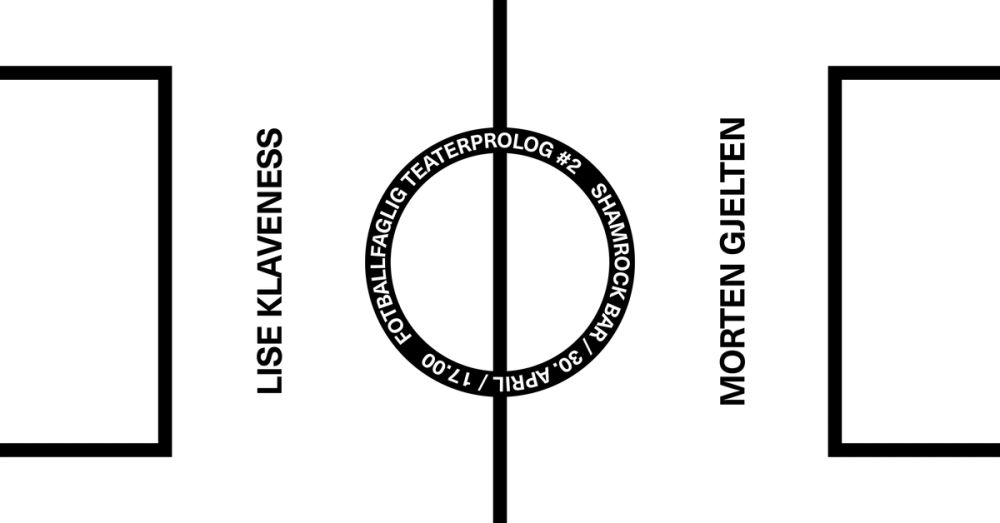 LISE KLAVENESS

FOTBALLFAGLIG TEATERPROLOG #2 SHAMROCK BAR / 30. APRIL / 17.00

MORTEN GJELTEN