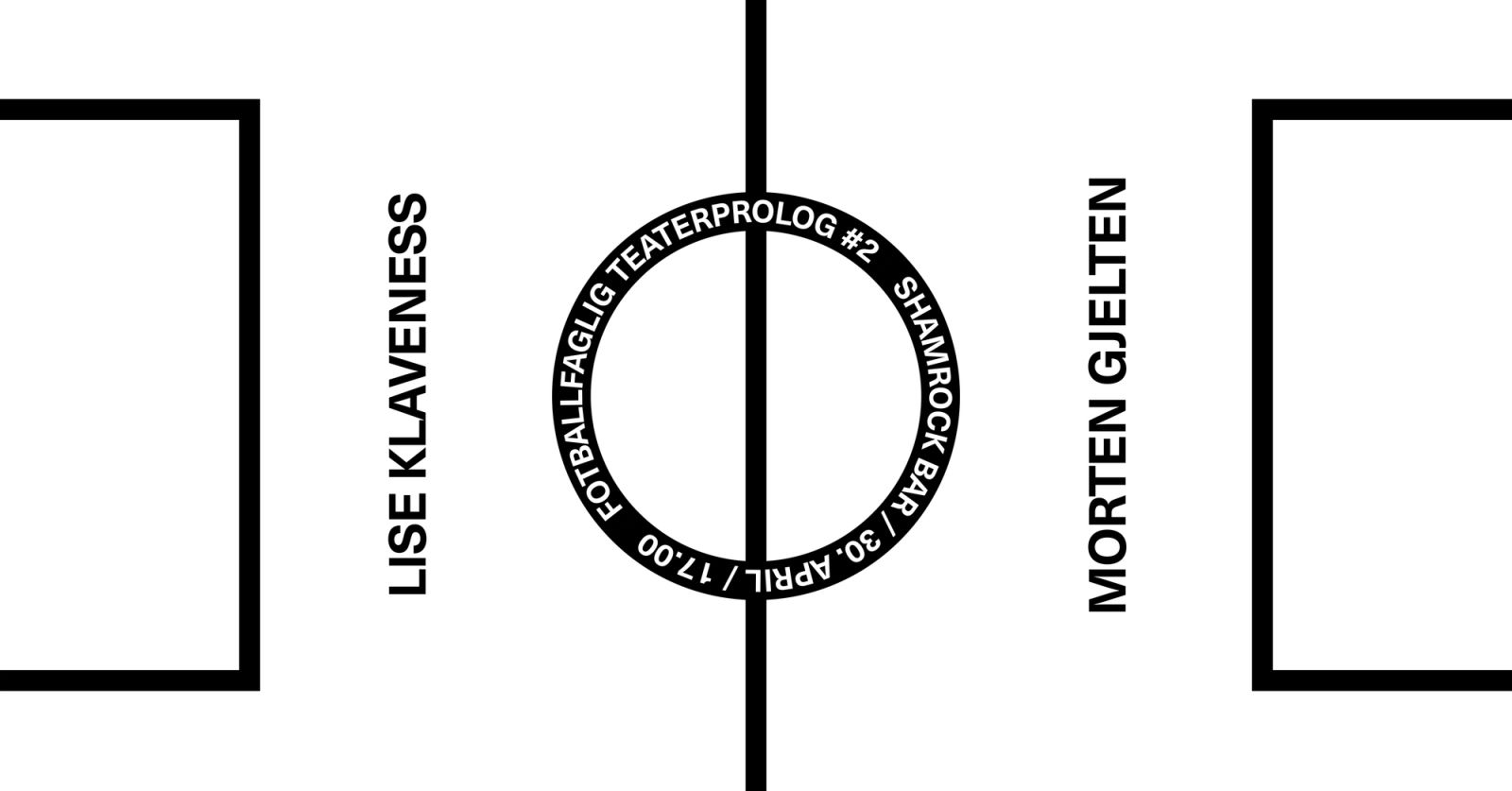 LISE KLAVENESS

FOTBALLFAGLIG TEATERPROLOG #2 SHAMROCK BAR / 30. APRIL / 17.00

MORTEN GJELTEN