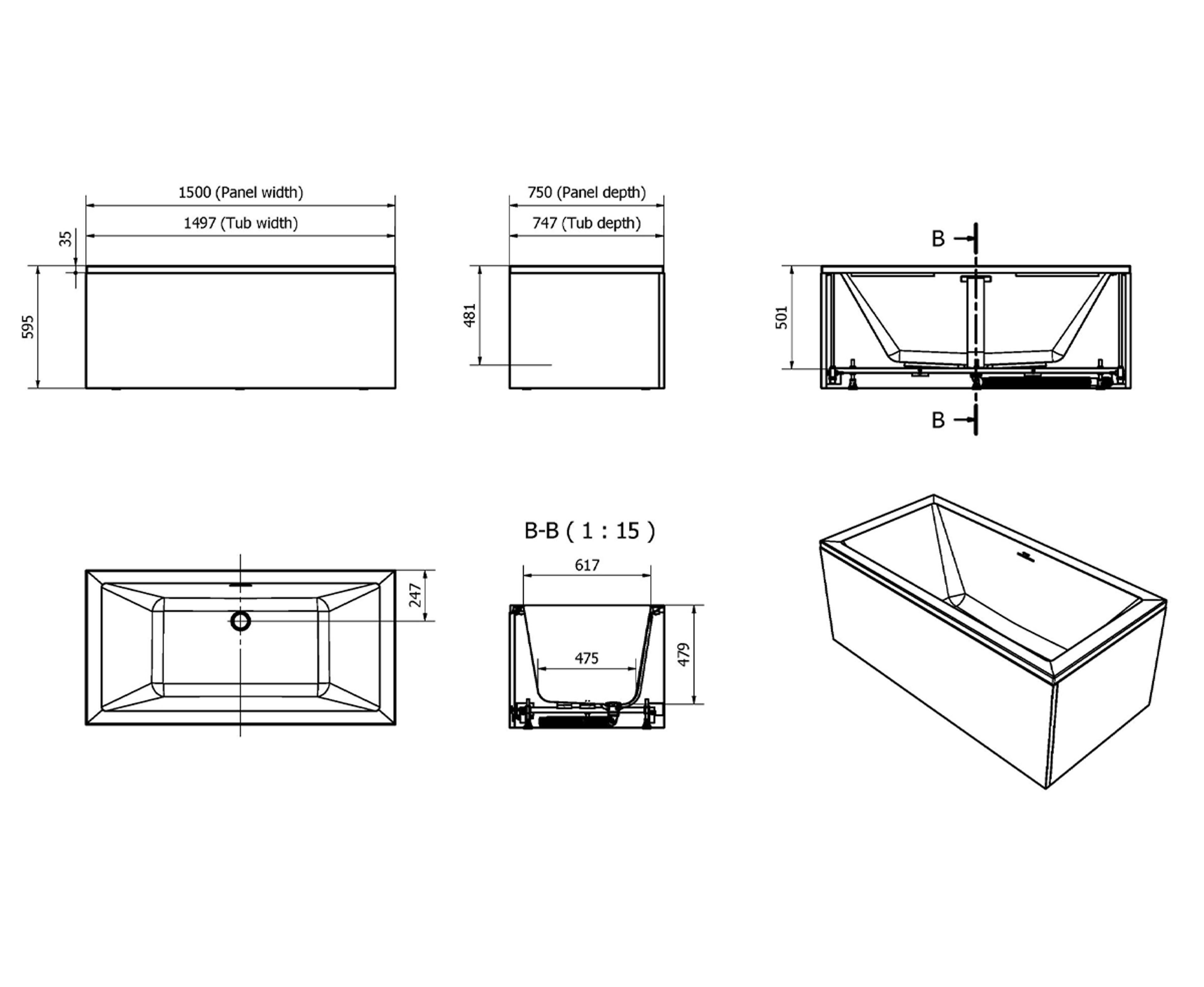 1500 (Panel width)
1497 (Tub width)
35
595

750 (Panel depth)
747 (Tub depth)
481

B
501
B

247

B-B ( 1 : 15 )
617
475
479