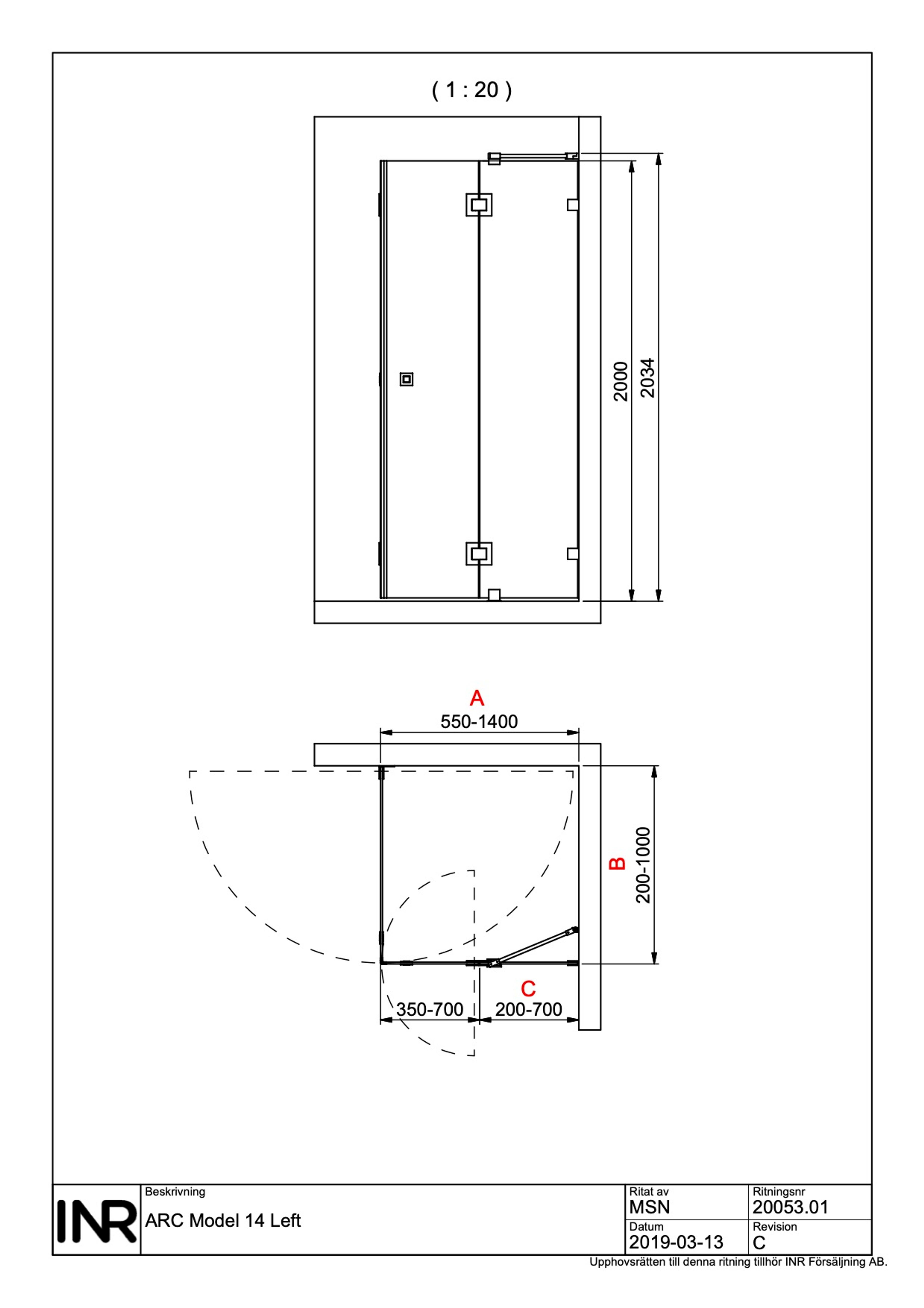 ( 1 : 20 )

2000

2034

A

550-1400

B

200-1000

C

350-700

200-700

INR

Beskrivning

ARC Model 14 Left

Ritat av

MSN

Ritningsnr

20053.01

Datum

2019-03-13

Revision

C

Upphovsrätten till denna ritning tillhör INR Försäljning AB.