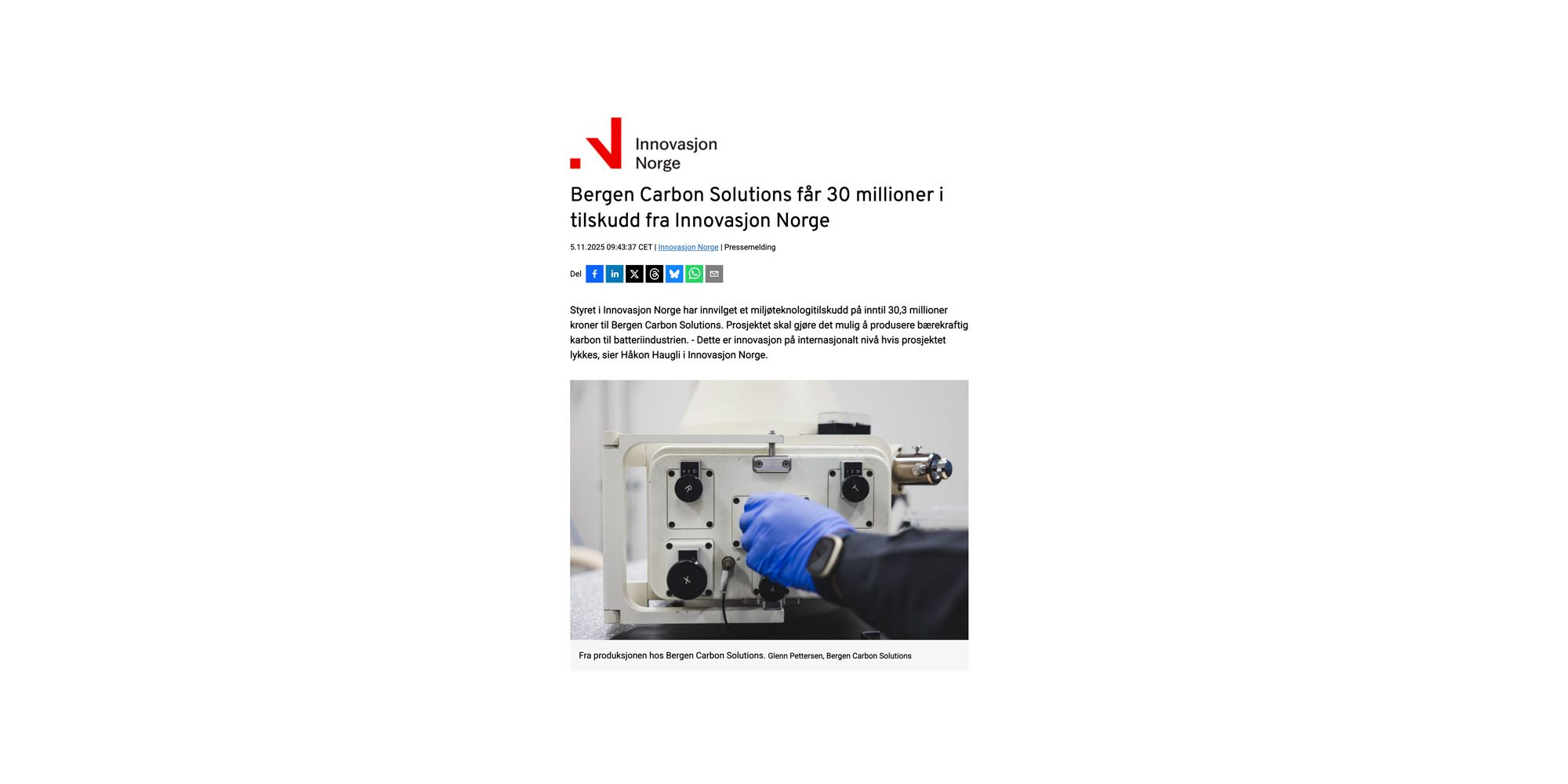 Innovasjon Norge

Bergen Carbon Solutions får 30 millioner i tilskudd fra Innovasjon Norge

5.11.2025 09:43:37 CET | Innovasjon Norge | Pressemelding

Del

Styret i Innovasjon Norge har innvilget et miljøteknologitilskudd på inntil 30,3 millioner kroner til Bergen Carbon Solutions. Prosjektet skal gjøre det mulig å produsere bærekraftig karbon til batteriindustrien. - Dette er innovasjon på internasjonalt nivå hvis prosjektet lykkes, sier Håkon Haugli i Innovasjon Norge.

Fra produksjonen hos Bergen Carbon Solutions. Glenn Pettersen, Bergen Carbon Solutions