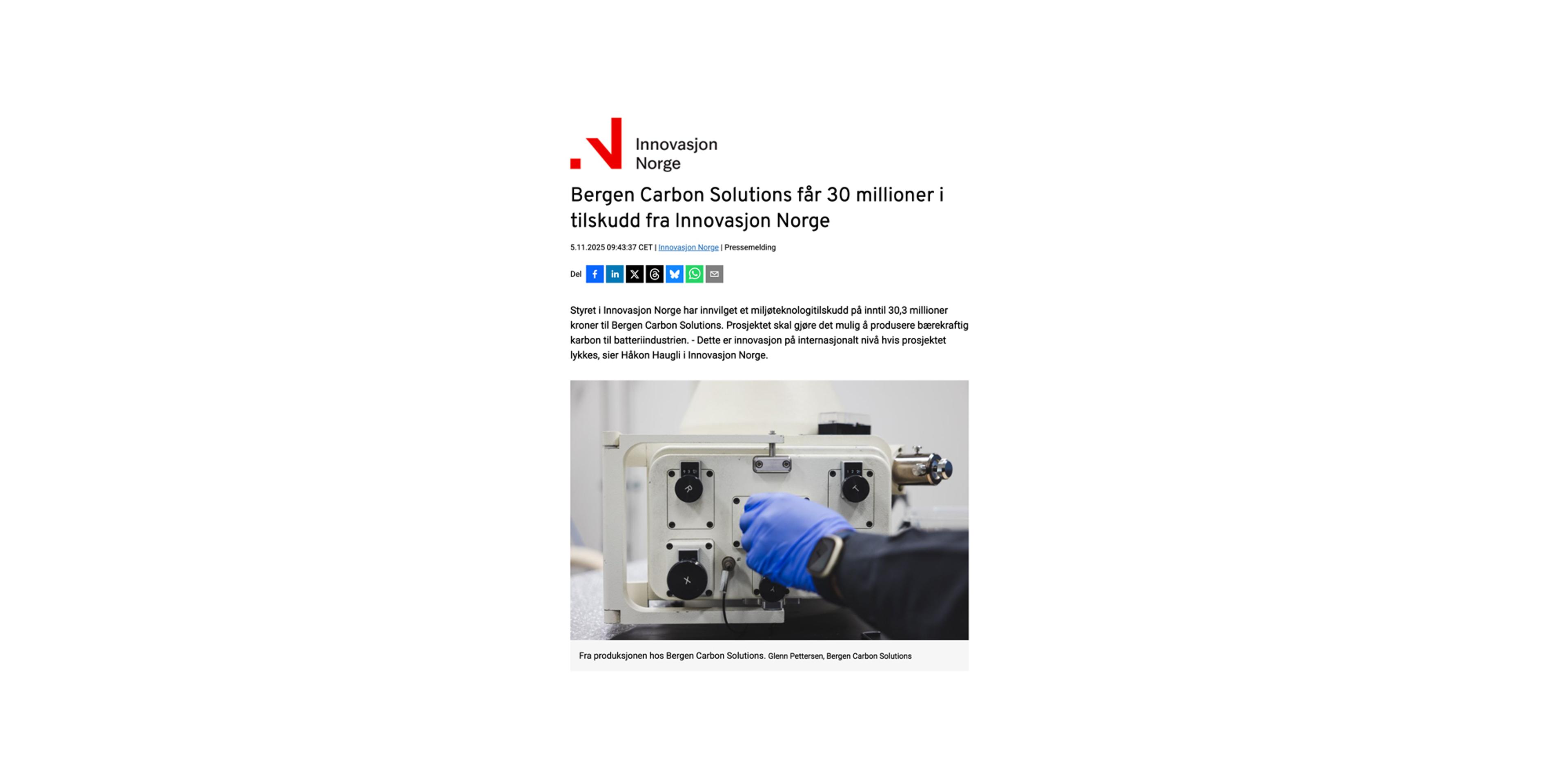 Innovasjon Norge

Bergen Carbon Solutions får 30 millioner i tilskudd fra Innovasjon Norge

5.11.2025 09:43:37 CET | Innovasjon Norge | Pressemelding

Del

Styret i Innovasjon Norge har innvilget et miljøteknologitilskudd på inntil 30,3 millioner kroner til Bergen Carbon Solutions. Prosjektet skal gjøre det mulig å produsere bærekraftig karbon til batteriindustrien. - Dette er innovasjon på internasjonalt nivå hvis prosjektet lykkes, sier Håkon Haugli i Innovasjon Norge.

Fra produksjonen hos Bergen Carbon Solutions. Glenn Pettersen, Bergen Carbon Solutions