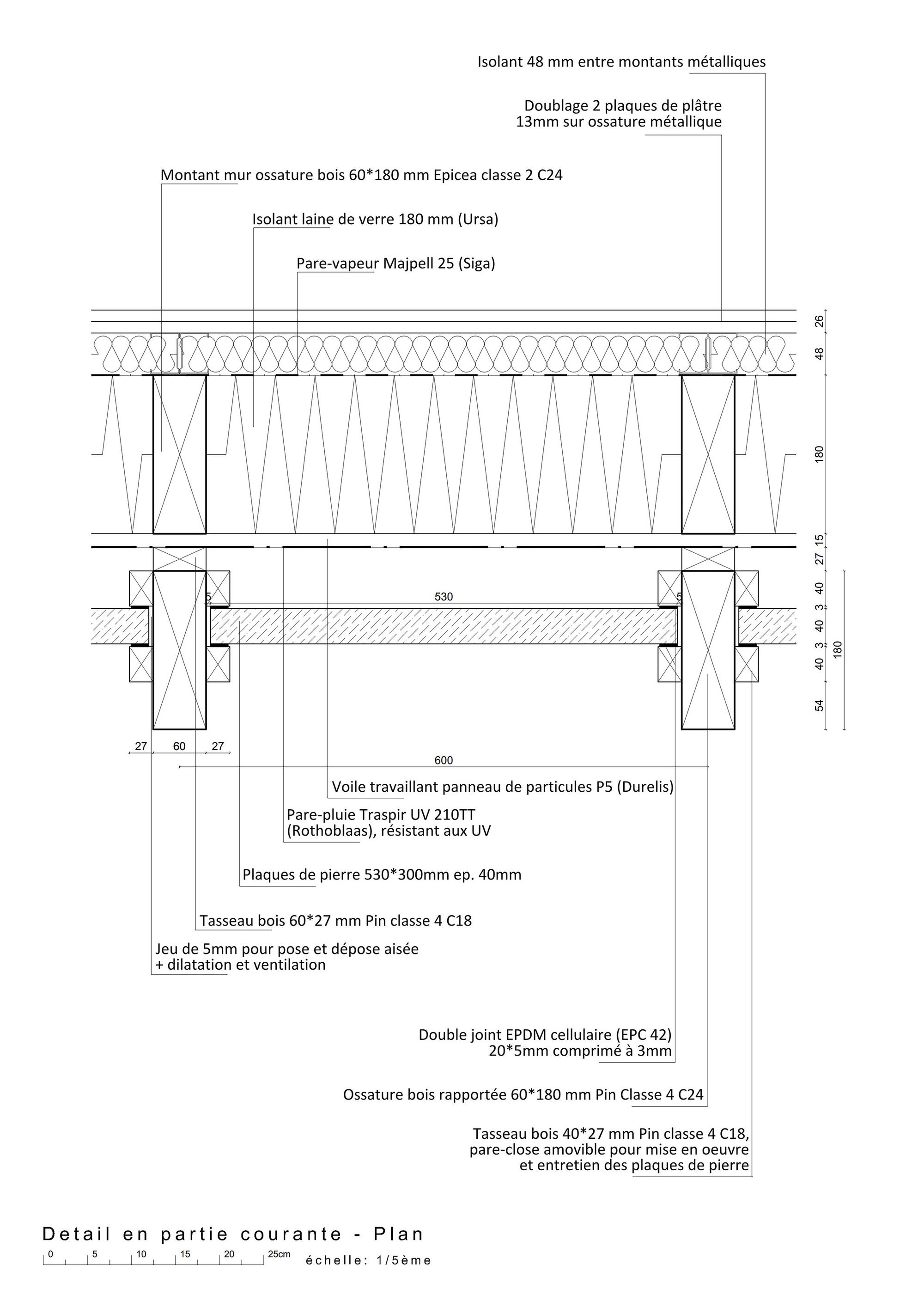 Isolant 48 mm entre montants métalliques

Doublage 2 plaques de plâtre
13mm sur ossature métallique

Montant mur ossature bois 60*180 mm Epicea classe 2 C24

Isolant laine de verre 180 mm (Ursa)

Pare-vapeur Majpell 25 (Siga)

26
48
180
15
27
40
3
40
3
40
54
180

5
530
5

27 60 27

600

Voile travaillant panneau de particules P5 (Durelis)

Pare-pluie Traspir UV 210TT
(Rothoblaas), résistant aux UV

Plaques de pierre 530*300mm ep. 40mm

Tasseau bois 60*27 mm Pin classe 4 C18

Jeu de 5mm pour pose et dépose aisée
+ dilatation et ventilation

Double joint EPDM cellulaire (EPC 42)
20*5mm comprimé à 3mm

Ossature bois rapportée 60*180 mm Pin Classe 4 C24

Tasseau bois 40*27 mm Pin classe 4 C18,
pare-close amovible pour mise en oeuvre
et entretien des plaques de pierre

Detail en partie courante - Plan
0 5 10 15 20 25cm
échelle: 1/5ème