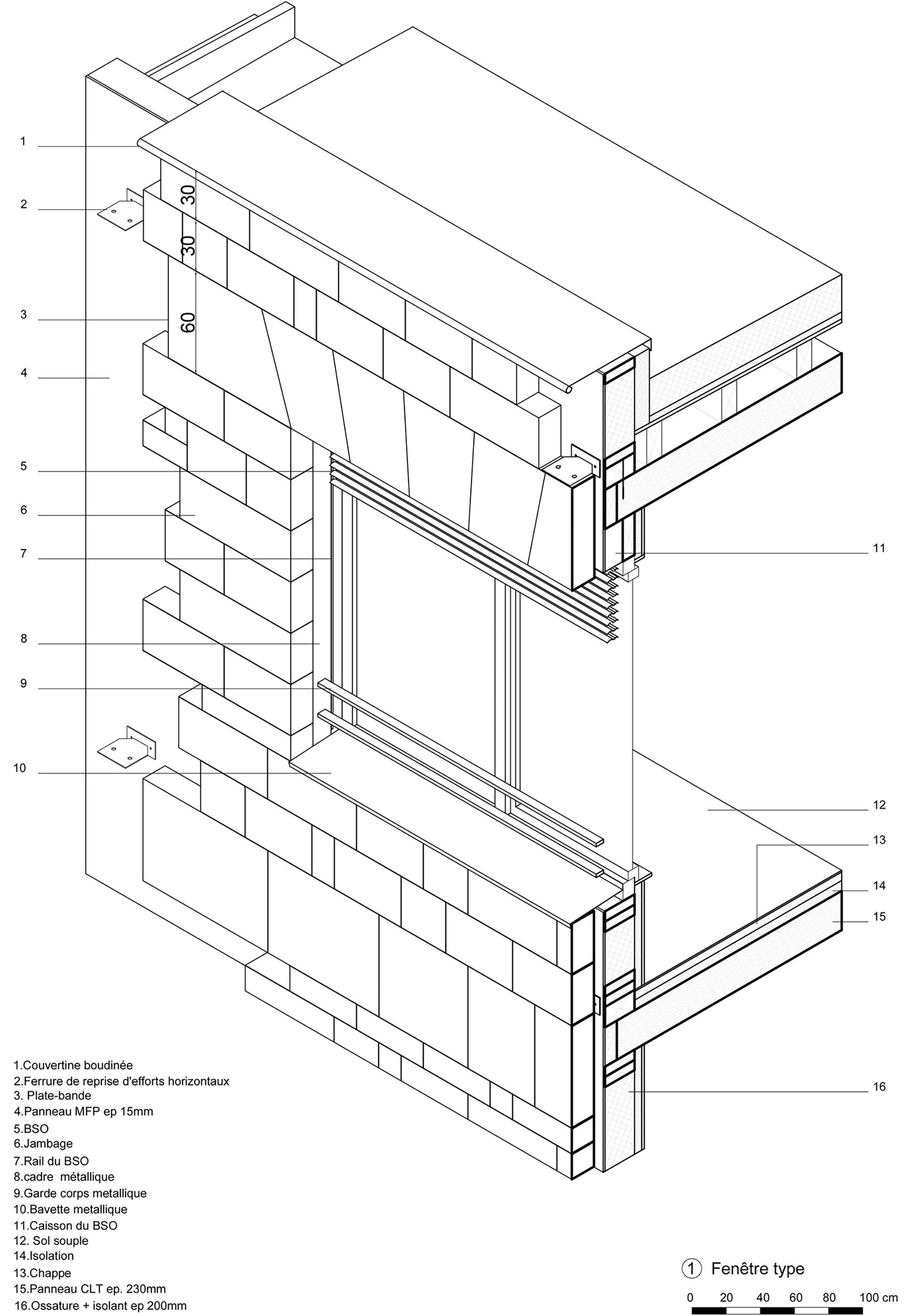 1
2
30
30
3
60
4
5
6
7
8
9
10
11
12
13
14
15
16

1.Couvertine boudinée
2.Ferrure de reprise d'efforts horizontaux
3. Plate-bande
4.Panneau MFP ep 15mm
5.BSO
6.Jambage
7.Rail du BSO
8.cadre métallique
9.Garde corps metallique
10.Bavette metallique
11.Caisson du BSO
12. Sol souple
14.Isolation
13.Chappe
15.Panneau CLT ep. 230mm
16.Ossature + isolant ep 200mm

1 Fenêtre type

0 20 40 60 80 100 cm