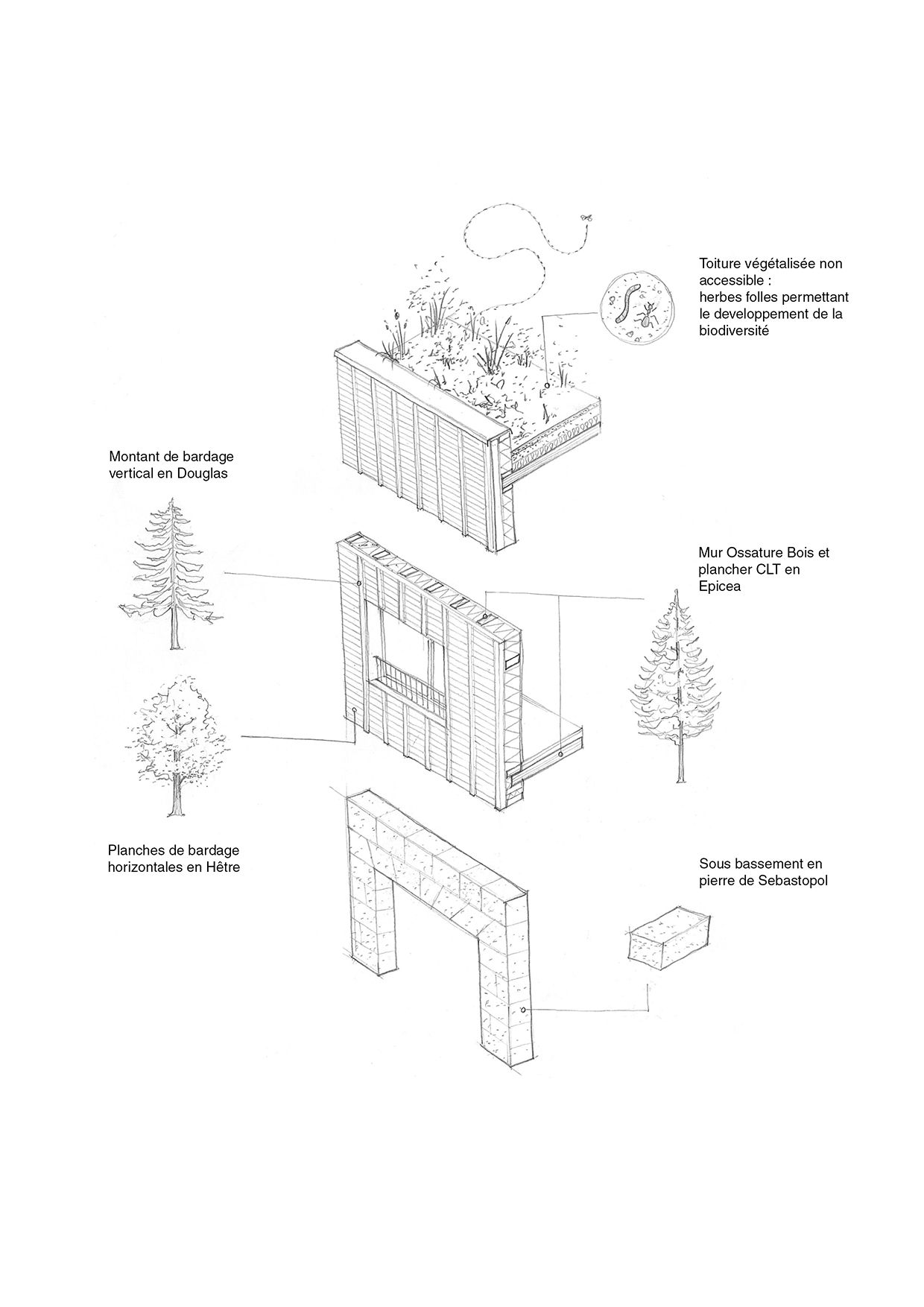 Toiture végétalisée non accessible :
herbes folles permettant le developpement de la biodiversité

Montant de bardage vertical en Douglas

Mur Ossature Bois et plancher CLT en Epicea

Planches de bardage horizontales en Hêtre

Sous bassement en pierre de Sebastopol