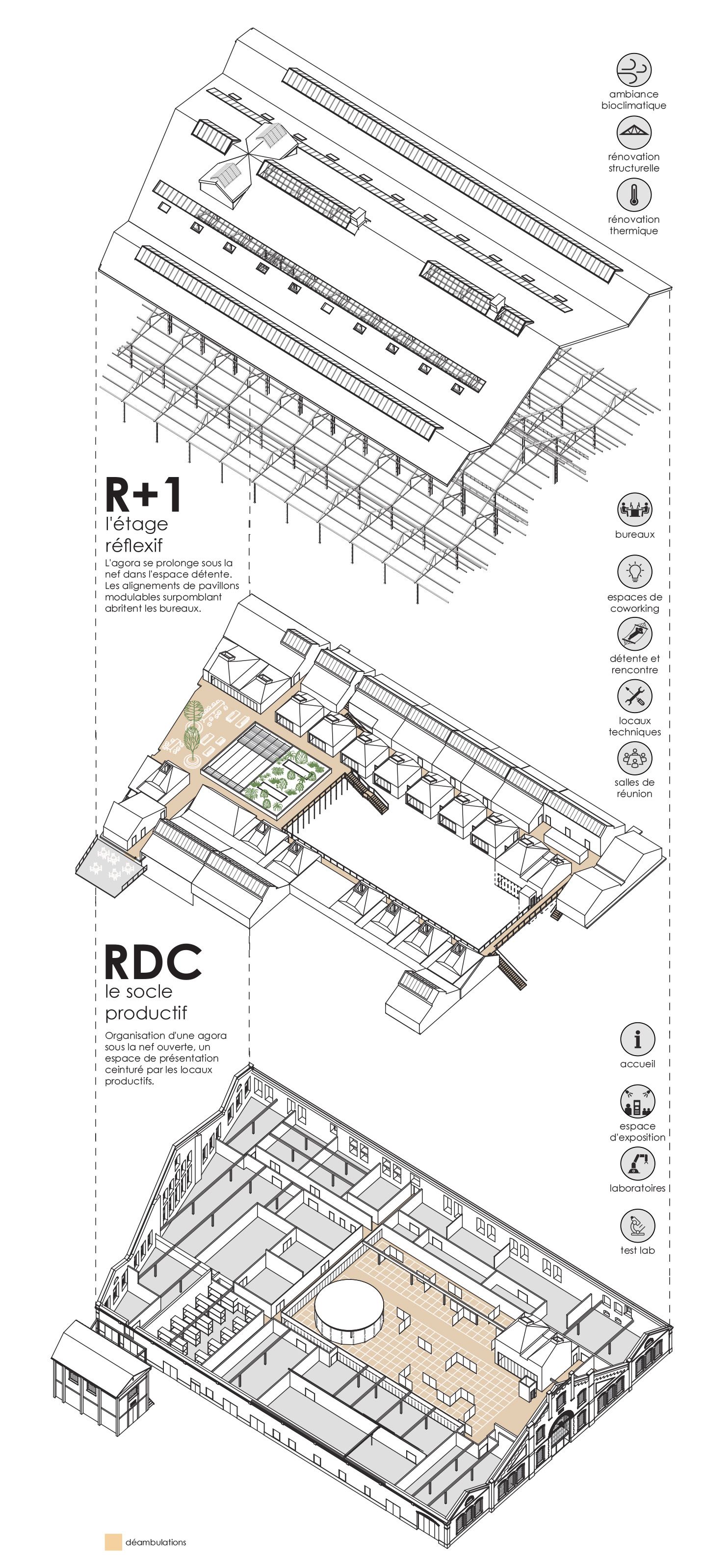 ambiance bioclimatique

rénovation structurelle

rénovation thermique

R+1
l'étage réflexif

L'agora se prolonge sous la nef dans l'espace détente. Les alignements de pavillons modulables surpomblant abritent les bureaux.

bureaux

espaces de coworking

détente et rencontre

locaux techniques

salles de réunion

RDC
le socle productif

Organisation d'une agora sous la nef ouverte, un espace de présentation ceinturé par les locaux productifs.

accueil

espace d'exposition

laboratoires

test lab

déambulations