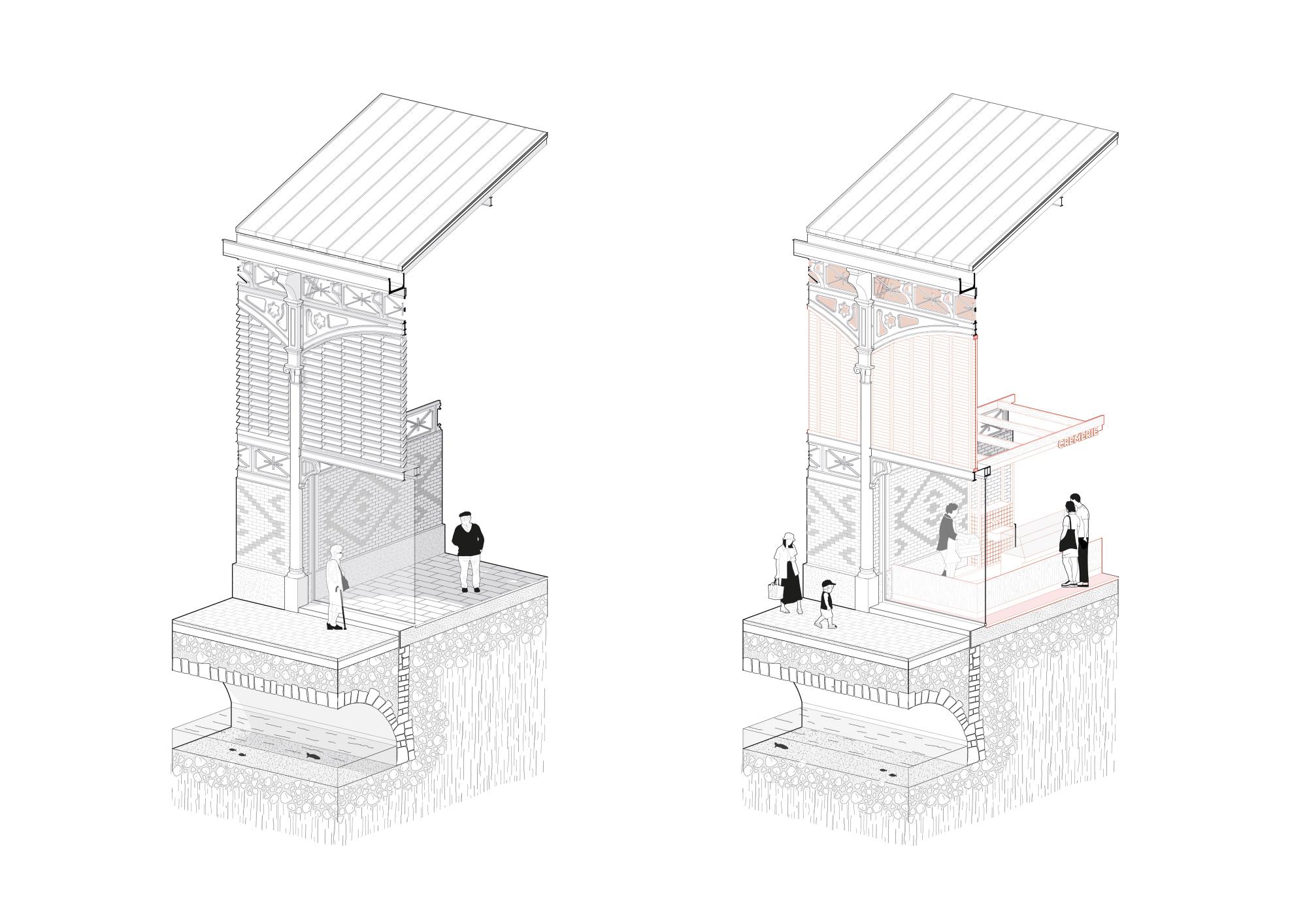 CREMERIE