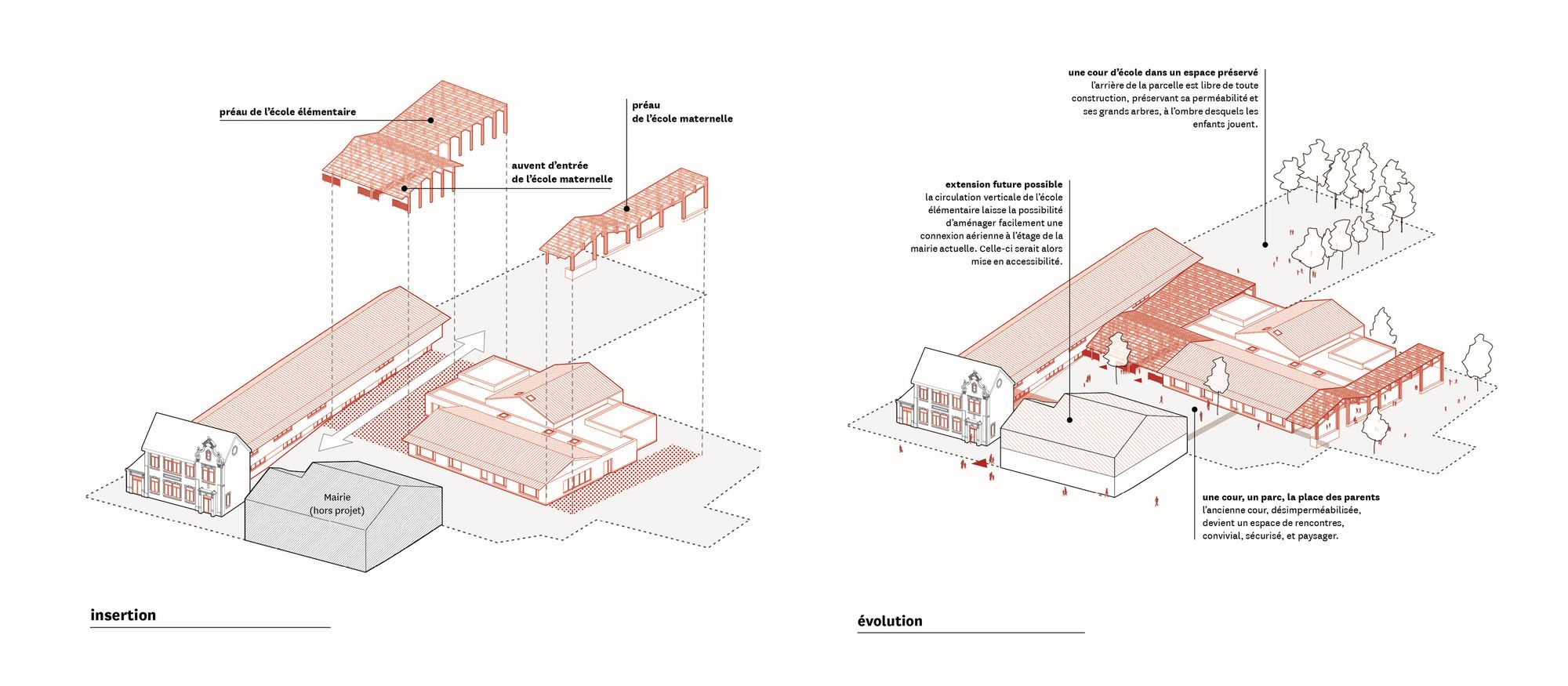 préau de l'école élémentaire

préau
de l'école maternelle

auvent d'entrée
de l'école maternelle

Mairie
(hors projet)

insertion

une cour d'école dans un espace préservé
l'arrière de la parcelle est libre de toute construction, préservant sa perméabilité et ses grands arbres, à l'ombre desquels les enfants jouent.

extension future possible
la circulation verticale de l'école élémentaire laisse la possibilité d'aménager facilement une connexion aérienne à l'étage de la mairie actuelle. Celle-ci serait alors mise en accessibilité.

une cour, un parc, la place des parents
l'ancienne cour, désimperméabilisée, devient un espace de rencontres, convivial, sécurisé, et paysager.

évolution