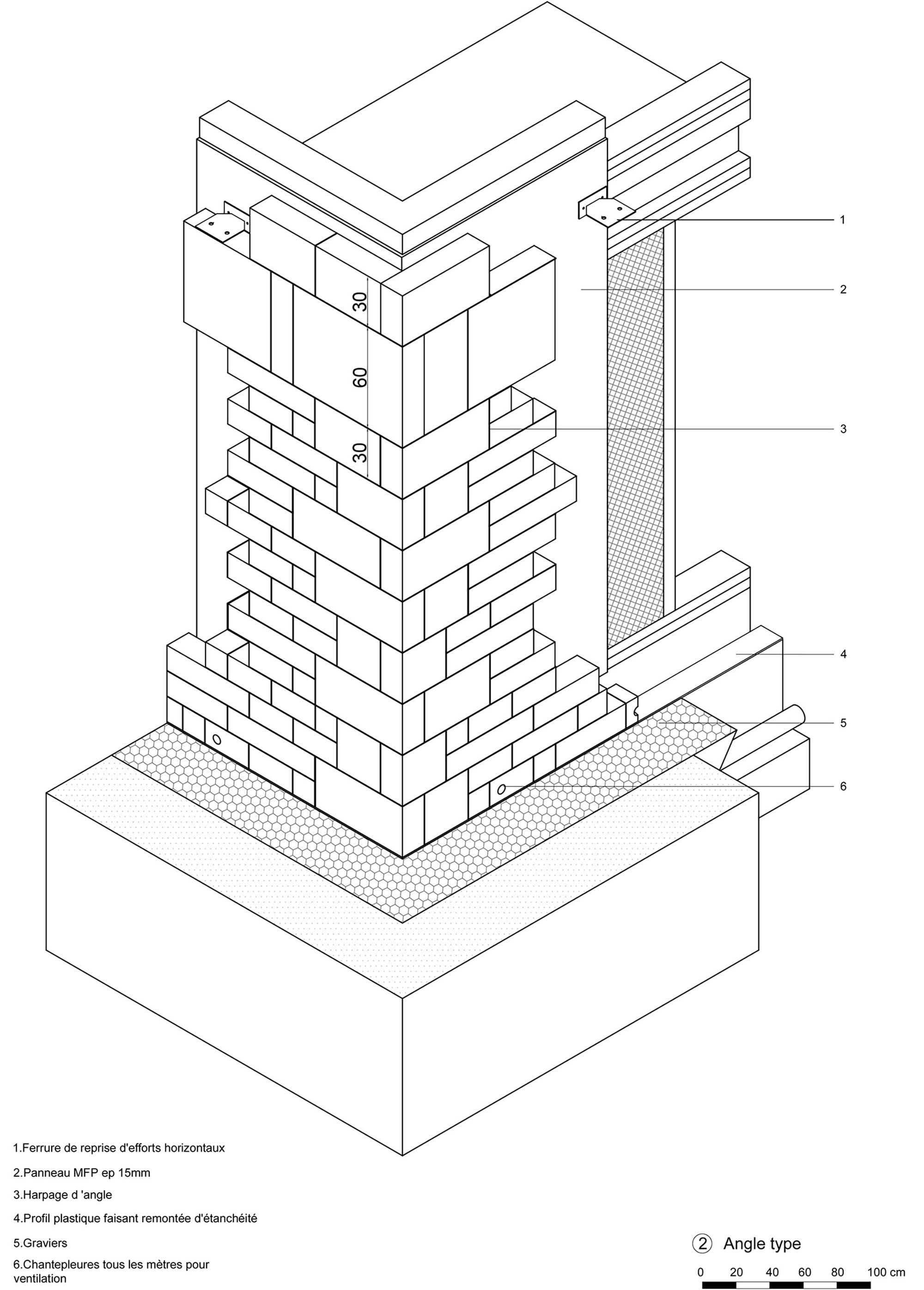 30
60
30
1
2
3
4
5
6

1.Ferrure de reprise d'efforts horizontaux

2.Panneau MFP ep 15mm

3.Harpage d 'angle

4.Profil plastique faisant remontée d'étanchéité

5.Graviers

6.Chantepleures tous les mètres pour ventilation

2 Angle type

0 20 40 60 80 100 cm