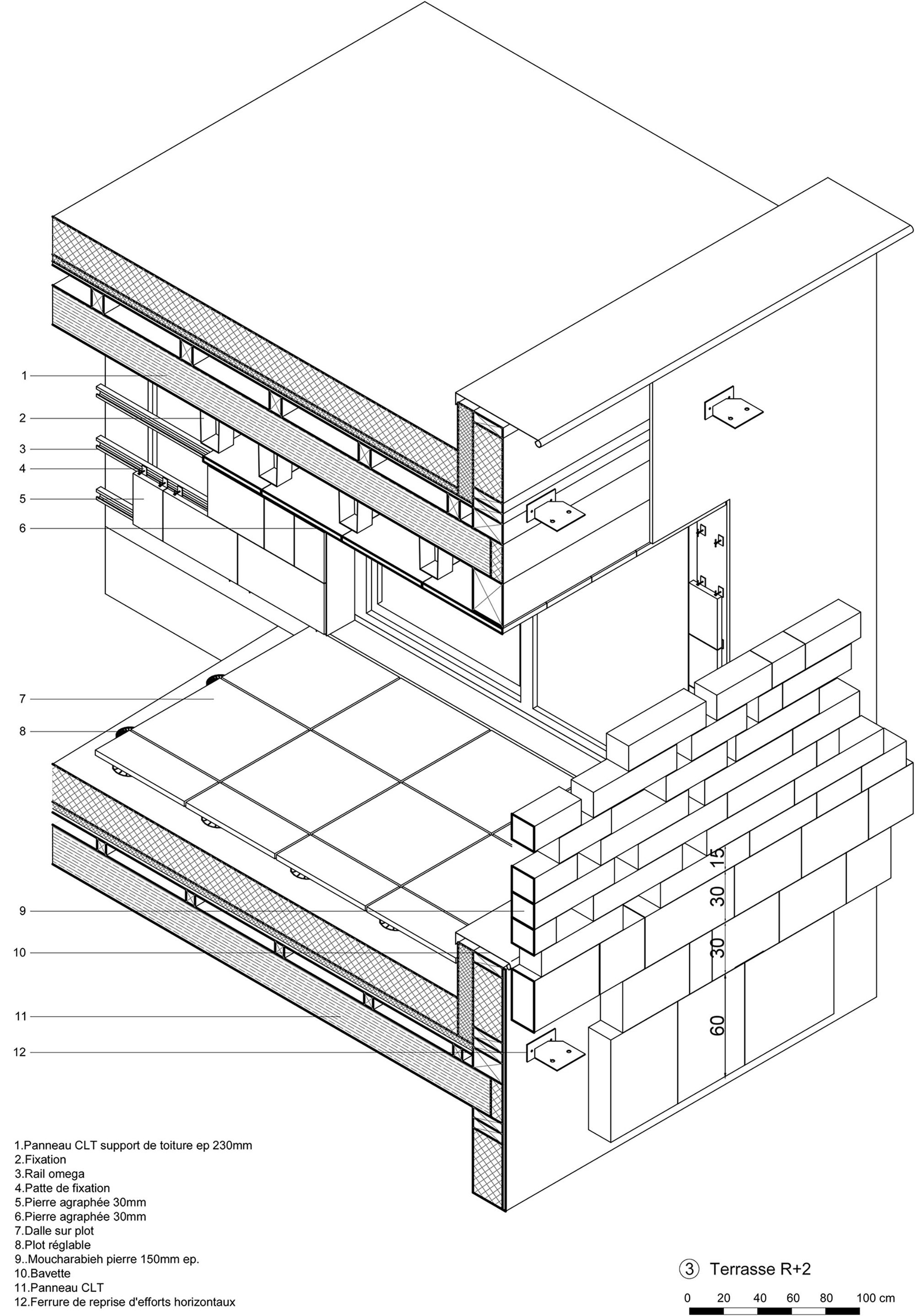 1
2
3
4
5
6
7
8
9
10
11
12

15
30
30
60

1.Panneau CLT support de toiture ep 230mm
2.Fixation
3.Rail omega
4.Patte de fixation
5.Pierre agraphée 30mm
6.Pierre agraphée 30mm
7.Dalle sur plot
8.Plot réglable
9..Moucharabieh pierre 150mm ep.
10.Bavette
11.Panneau CLT
12.Ferrure de reprise d'efforts horizontaux

3 Terrasse R+2

0 20 40 60 80 100 cm